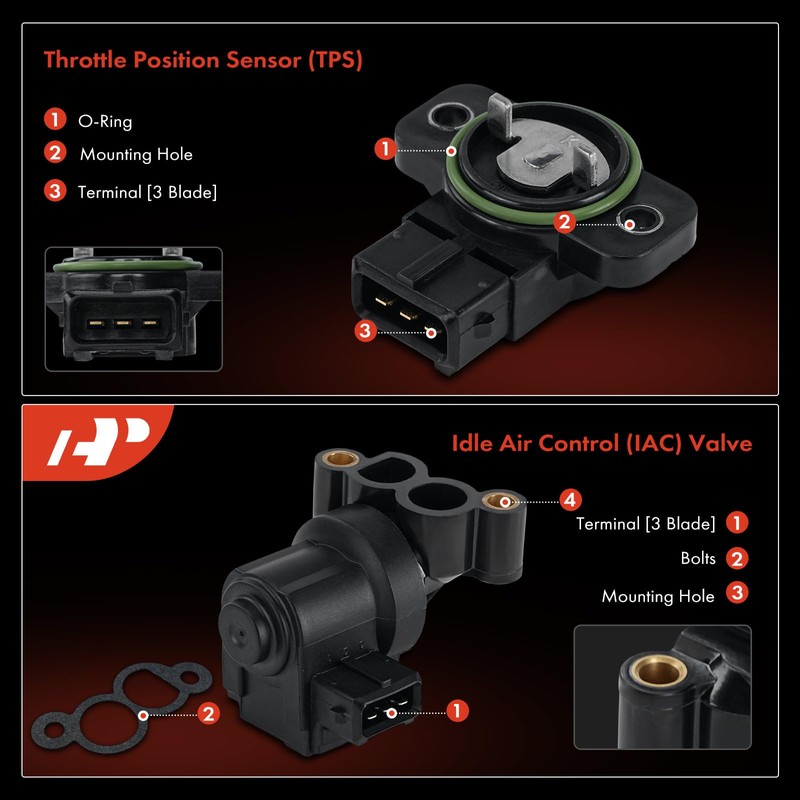 Throttle Position Sensor (TPS)

1 O-Ring
2 Mounting Hole
3 Terminal [3 Blade]

1
2
3

Idle Air Control (IAC) Valve

4
Terminal [3 Blade] 1
Bolts 2
Mounting Hole 3

2
1