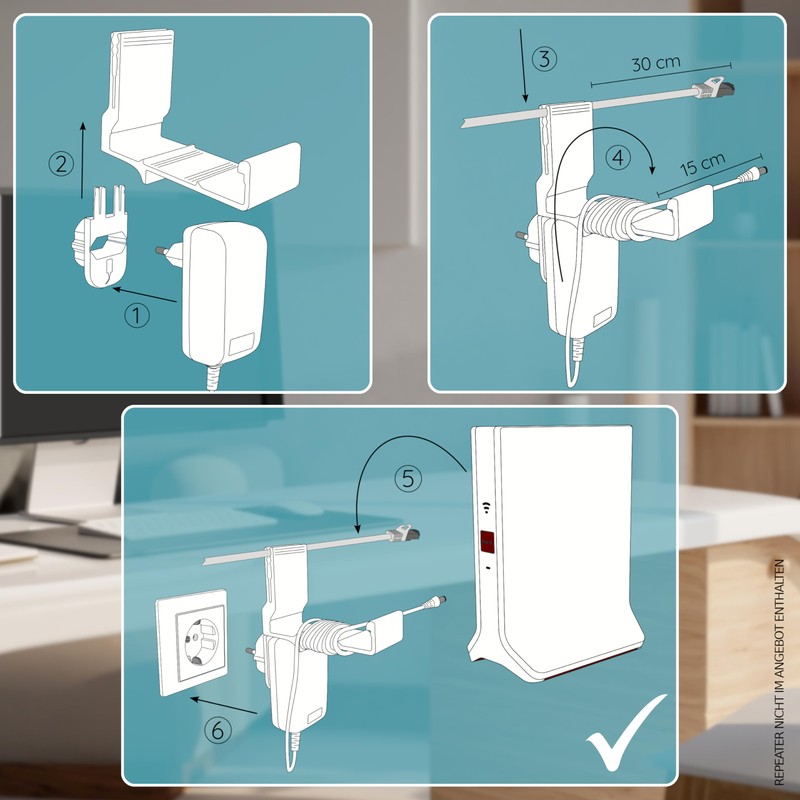 ②

①

③

30 cm

④

15 cm

⑤

⑥

REPEATER NICHT IM ANGEBOT ENTHALTEN