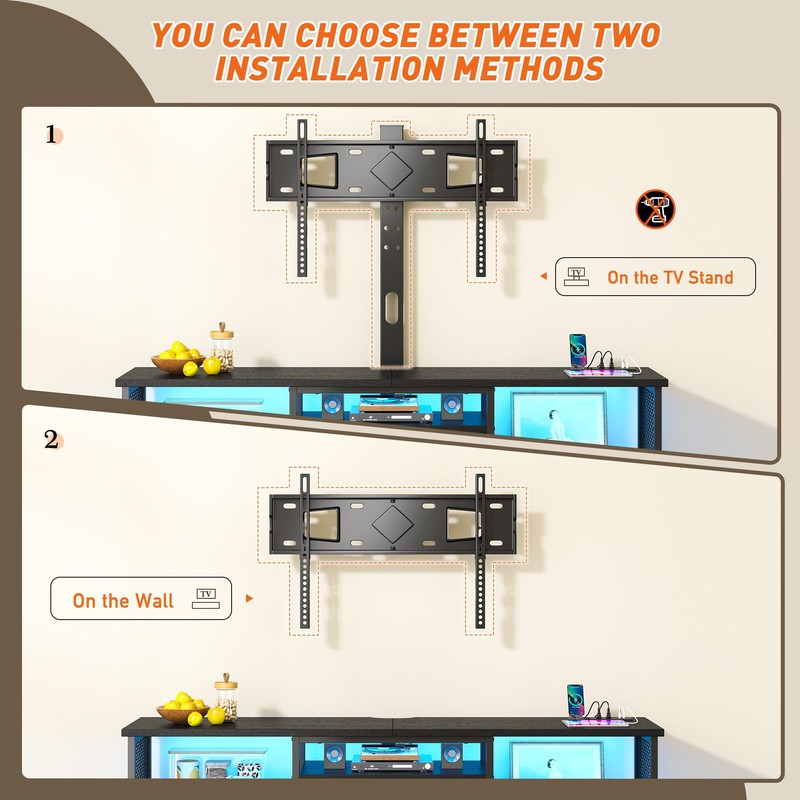 YOU CAN CHOOSE BETWEEN TWO INSTALLATION METHODS

1

TV

On the TV Stand

2

On the Wall

TV