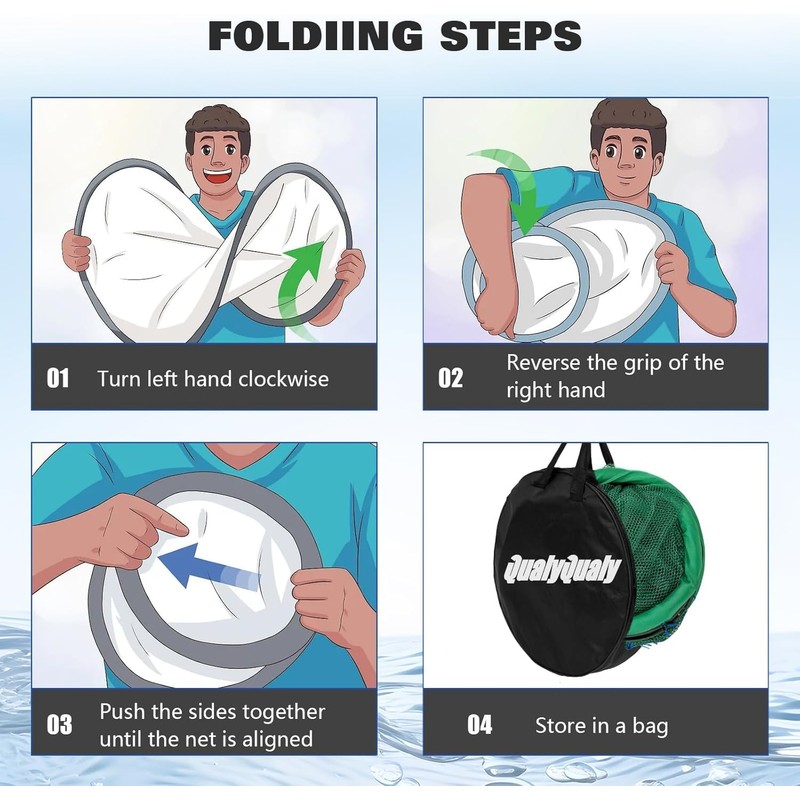 FOLDIING STEPS

01 Turn left hand clockwise

02 Reverse the grip of the right hand

03 Push the sides together until the net is aligned

QualyQualy

04 Store in a bag