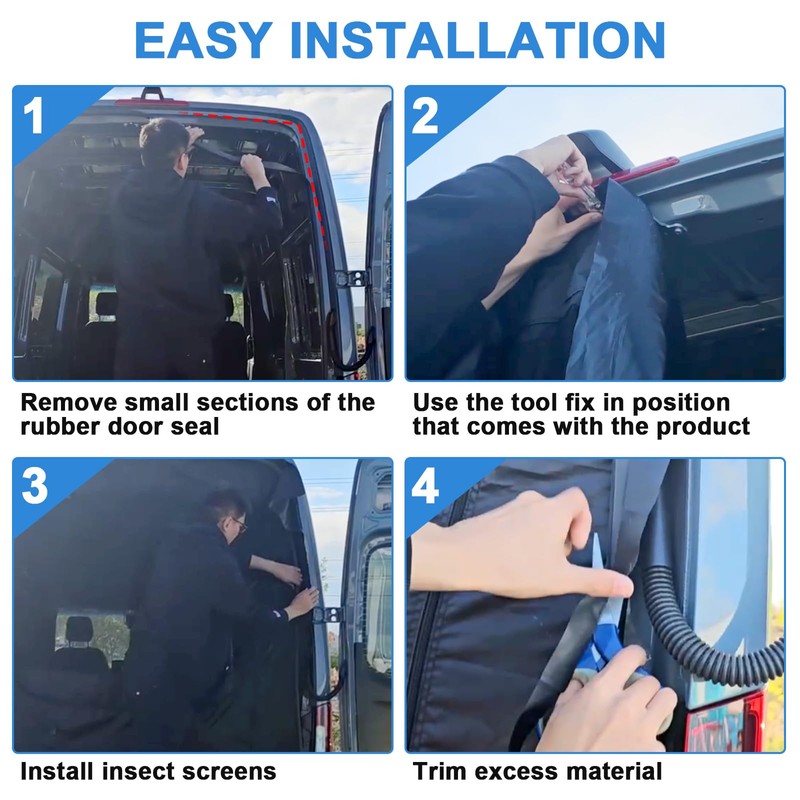 EASY INSTALLATION

1

Remove small sections of the rubber door seal

2

Use the tool fix in position that comes with the product

3

Install insect screens

4

Trim excess material