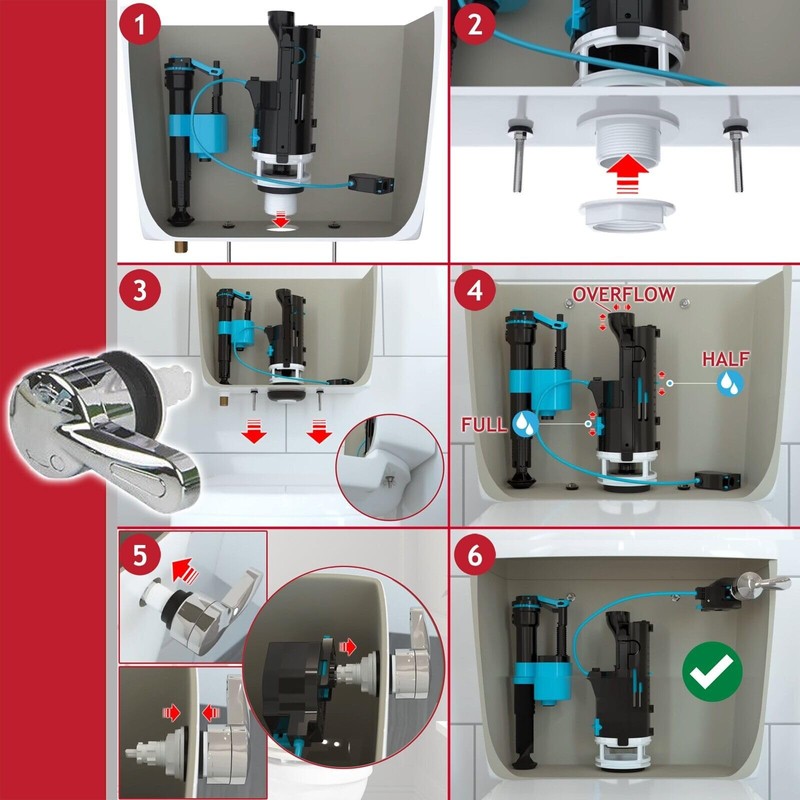 1

2

3

4
OVERFLOW
HALF
FULL

5

6