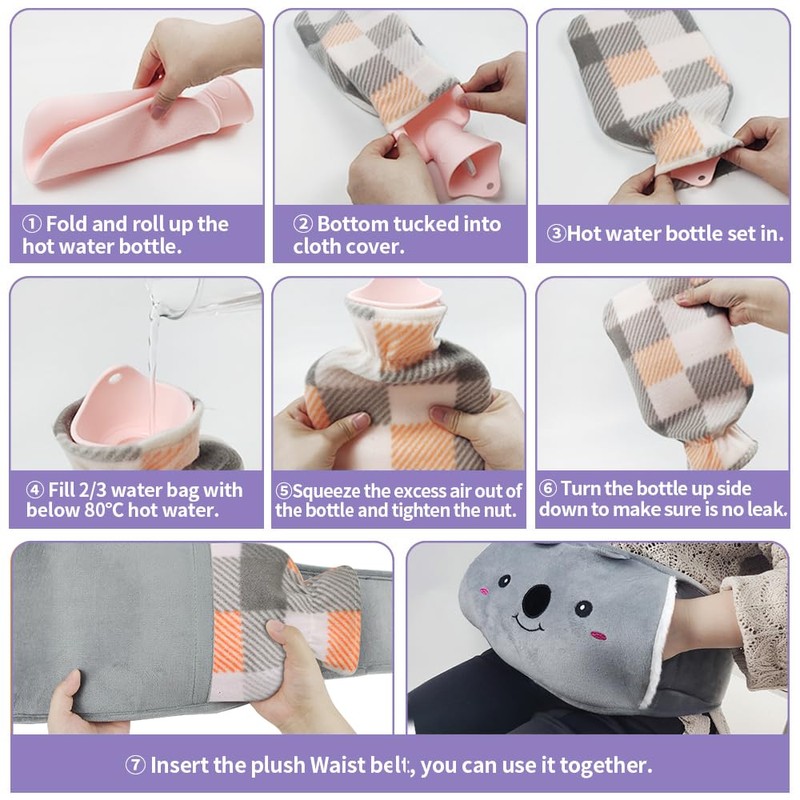 ① Fold and roll up the hot water bottle.

② Bottom tucked into cloth cover.

③Hot water bottle set in.

④ Fill 2/3 water bag with below 80°C hot water.

⑤Squeeze the excess air out of the bottle and tighten the nut.

⑥ Turn the bottle up side down to make sure is no leak.

⑦ Insert the plush Waist belt, you can use it together.