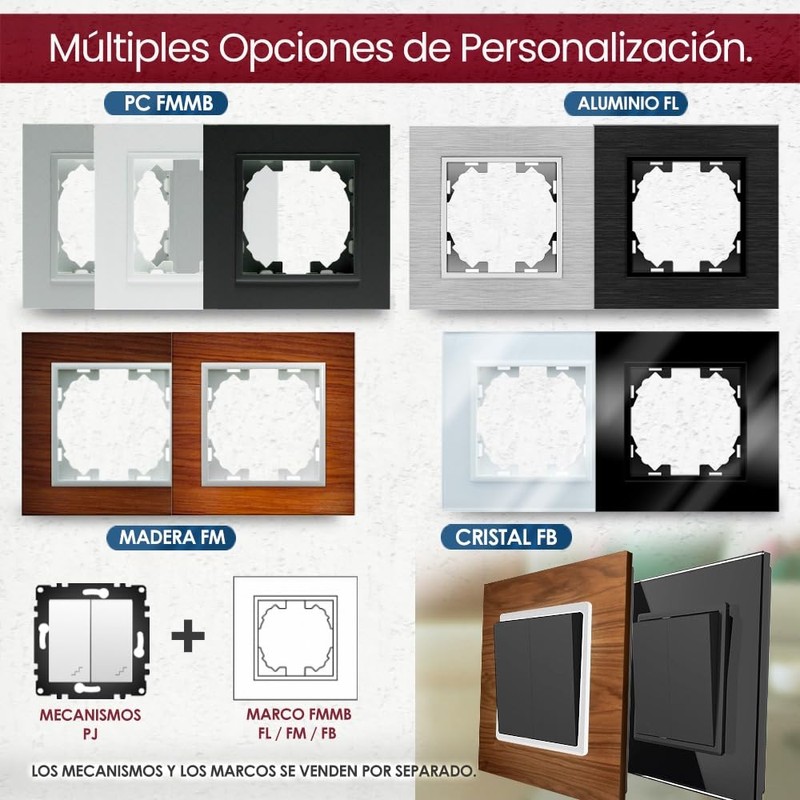 Múltiples Opciones de Personalización.

PC FMMB

ALUMINIO FL

MADERA FM

CRISTAL FB

+

MECANISMOS
PJ

MARCO FMMB
FL / FM / FB

LOS MECANISMOS Y LOS MARCOS SE VENDEN POR SEPARADO.