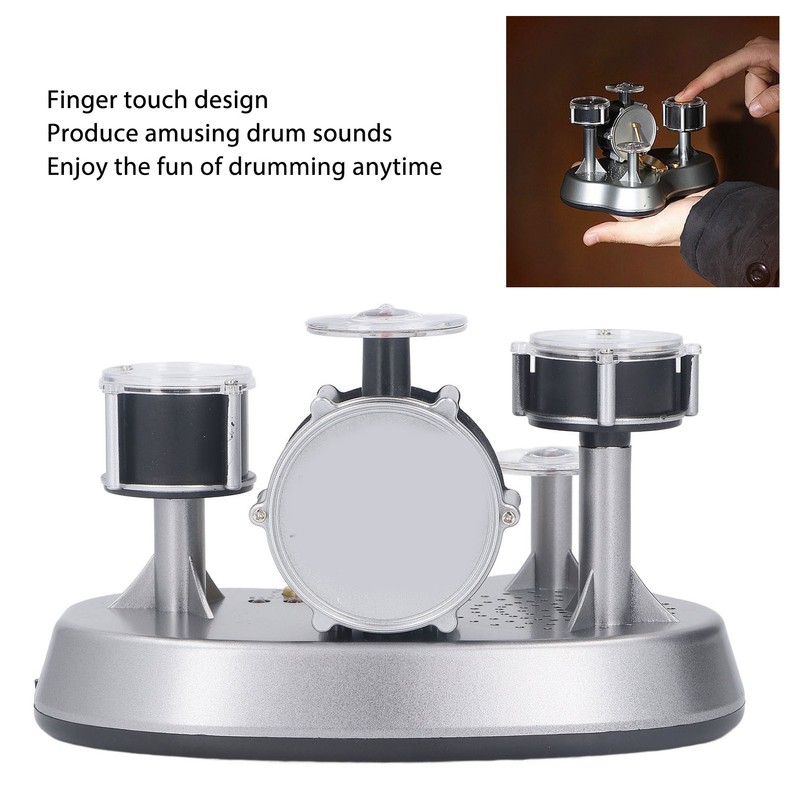 Finger touch design
Produce amusing drum sounds
Enjoy the fun of drumming anytime