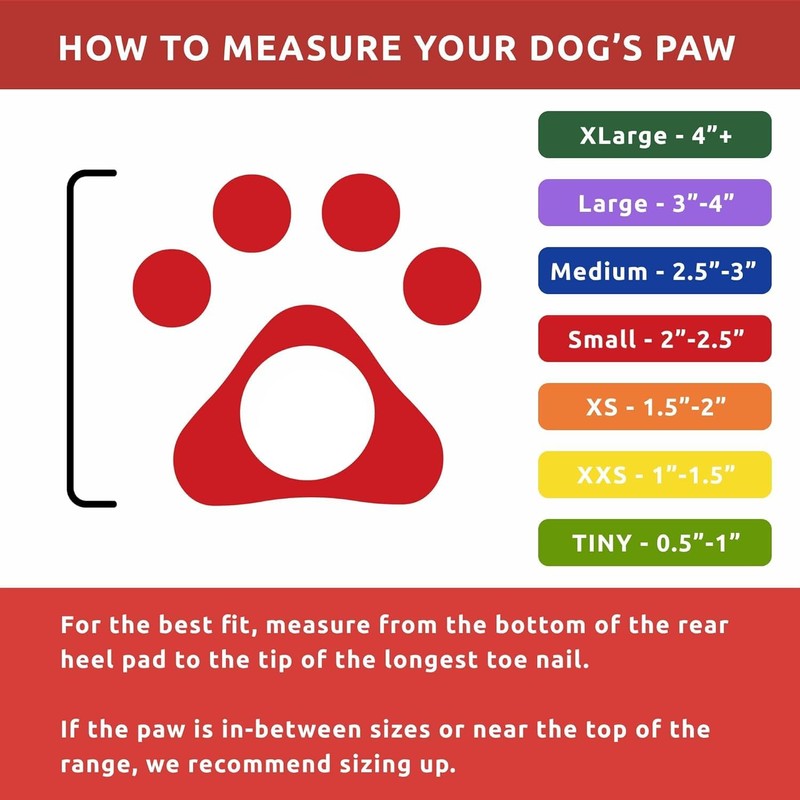 HOW TO MEASURE YOUR DOG'S PAW

XLarge - 4"+

Large - 3"-4"

Medium - 2.5"-3"

Small - 2"-2.5"

XS - 1.5"-2"

XXS - 1"-1.5"

TINY - 0.5"-1"

For the best fit, measure from the bottom of the rear heel pad to the tip of the longest toe nail.

If the paw is in-between sizes or near the top of the range, we recommend sizing up.