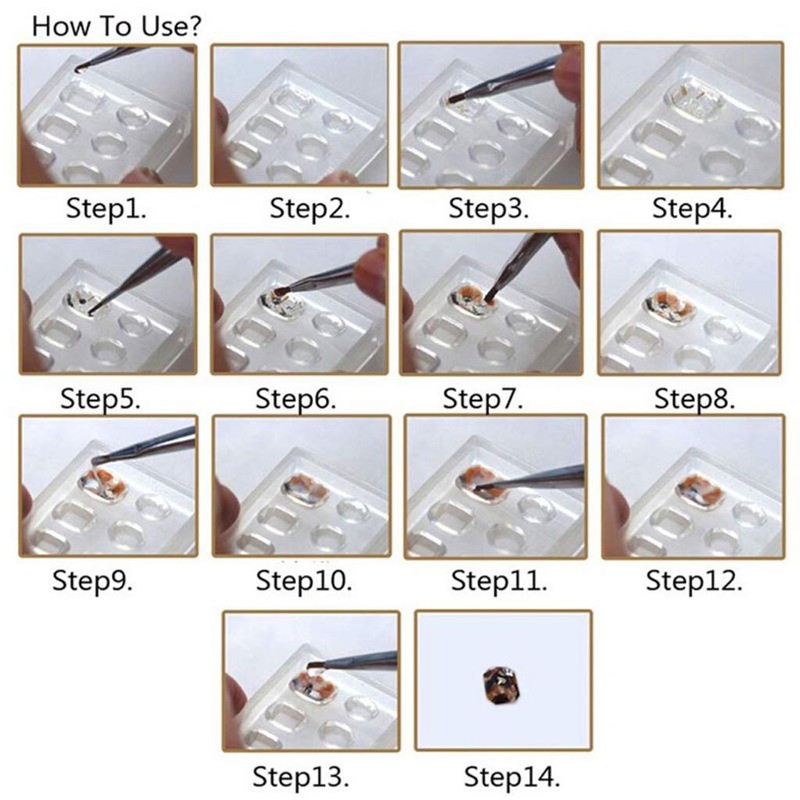 How To Use?

Step1.
Step2.
Step3.
Step4.
Step5.
Step6.
Step7.
Step8.
Step9.
Step10.
Step11.
Step12.
Step13.
Step14.