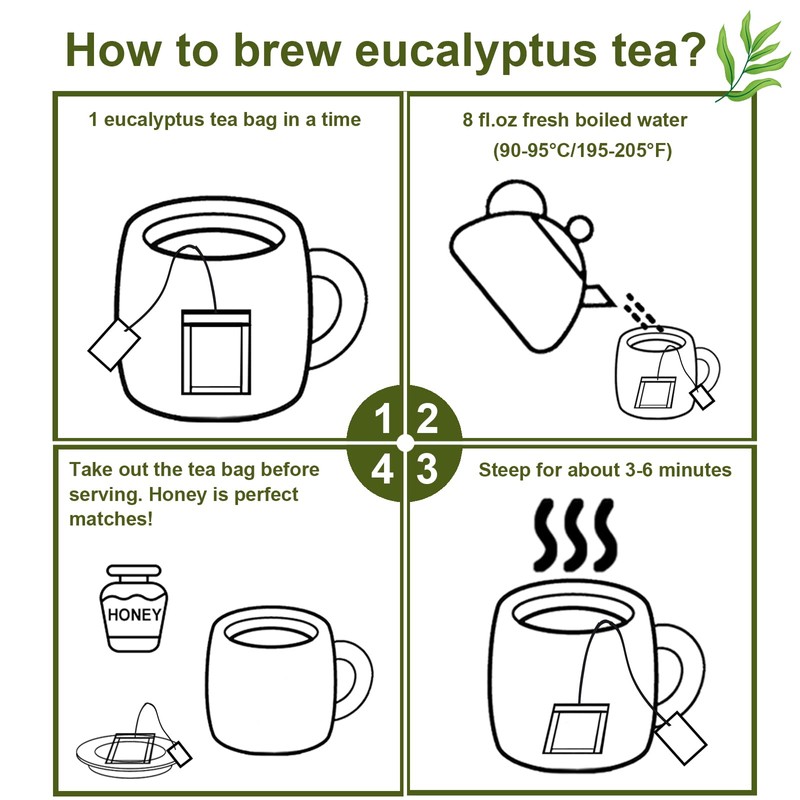 How to brew eucalyptus tea?

1 eucalyptus tea bag in a time

8 fl.oz fresh boiled water (90-95°C/195-205°F)

1 2

4 3

Take out the tea bag before serving. Honey is perfect matches!

HONEY

Steep for about 3-6 minutes