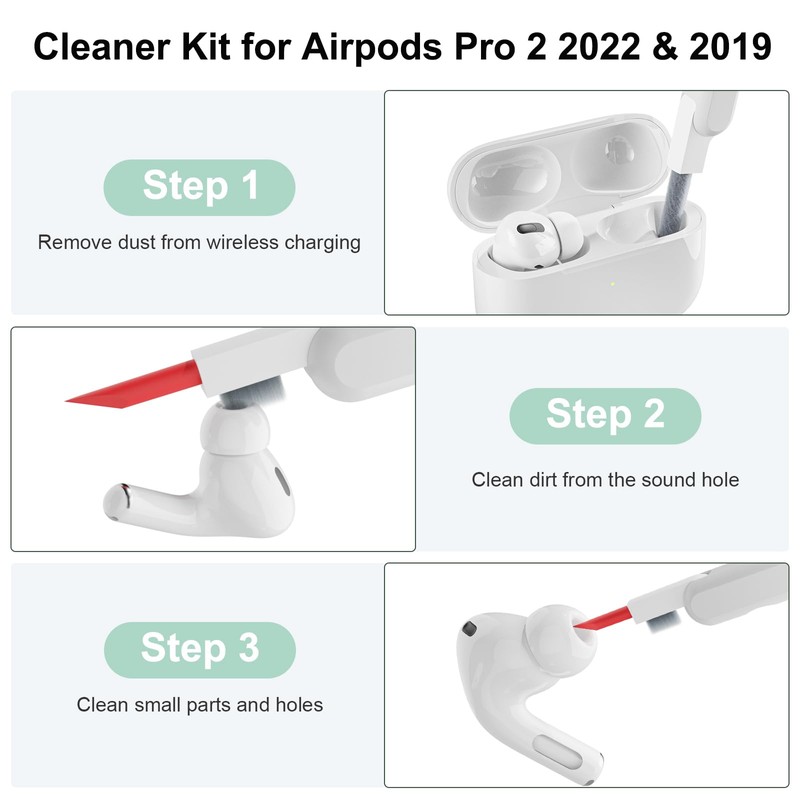 Cleaner Kit for Airpods Pro 2 2022 & 2019

Step 1

Remove dust from wireless charging

Step 2

Clean dirt from the sound hole

Step 3

Clean small parts and holes