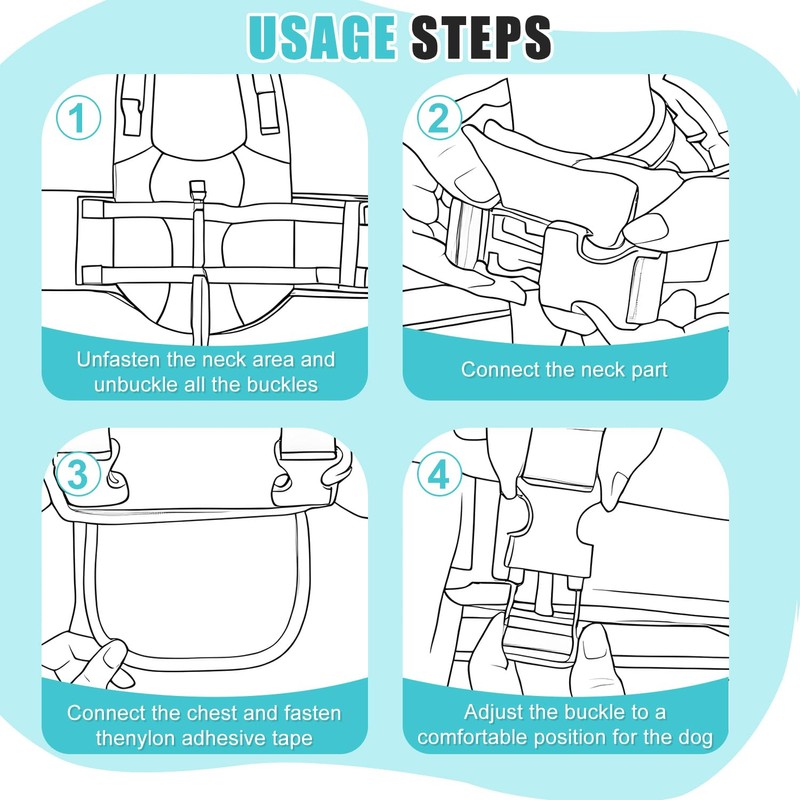 USAGE STEPS

1

Unfasten the neck area and unbuckle all the buckles

2

Connect the neck part

3

Connect the chest and fasten thenylon adhesive tape

4

Adjust the buckle to a comfortable position for the dog