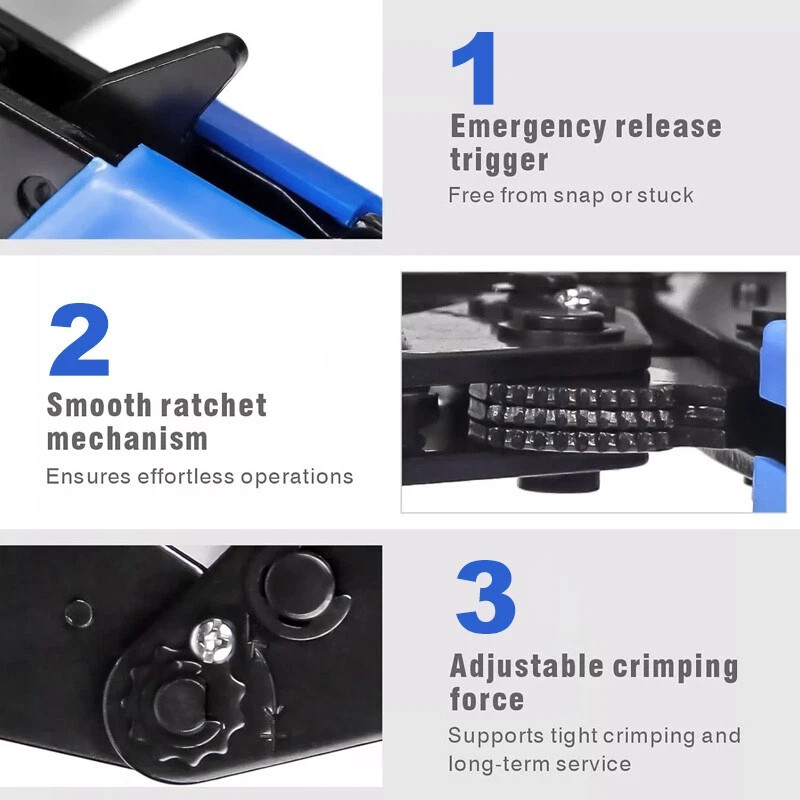 1
Emergency release trigger
Free from snap or stuck

2
Smooth ratchet mechanism
Ensures effortless operations

3
Adjustable crimping force
Supports tight crimping and long-term service