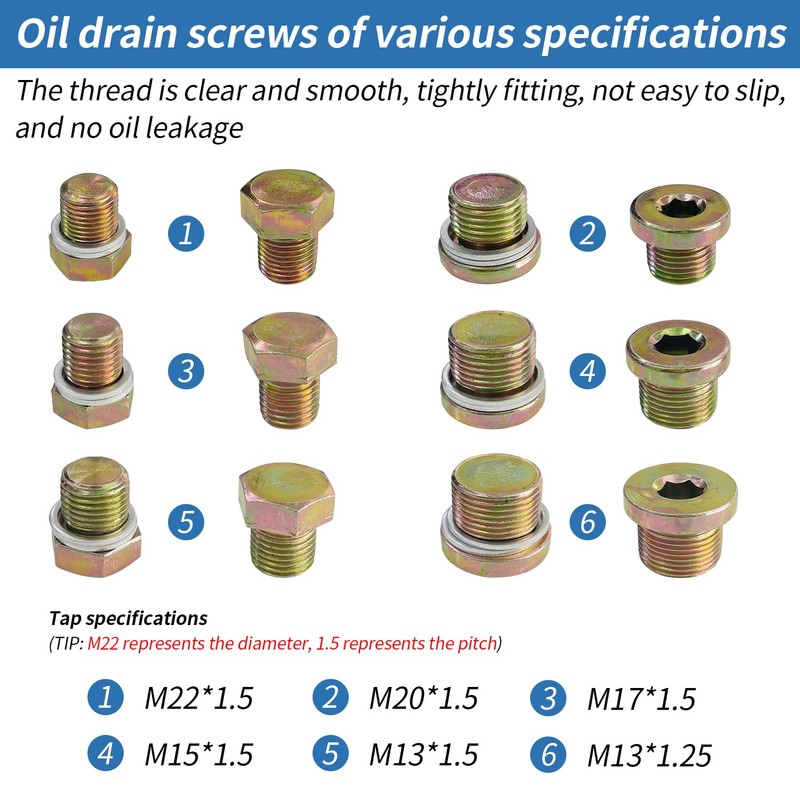 Oil drain screws of various specifications

The thread is clear and smooth, tightly fitting, not easy to slip, and no oil leakage

1

2

3

4

5

6

Tap specifications
(TIP: M22 represents the diameter, 1.5 represents the pitch)

1 M22*1.5 2 M20*1.5 3 M17*1.5

4 M15*1.5 5 M13*1.5 6 M13*1.25