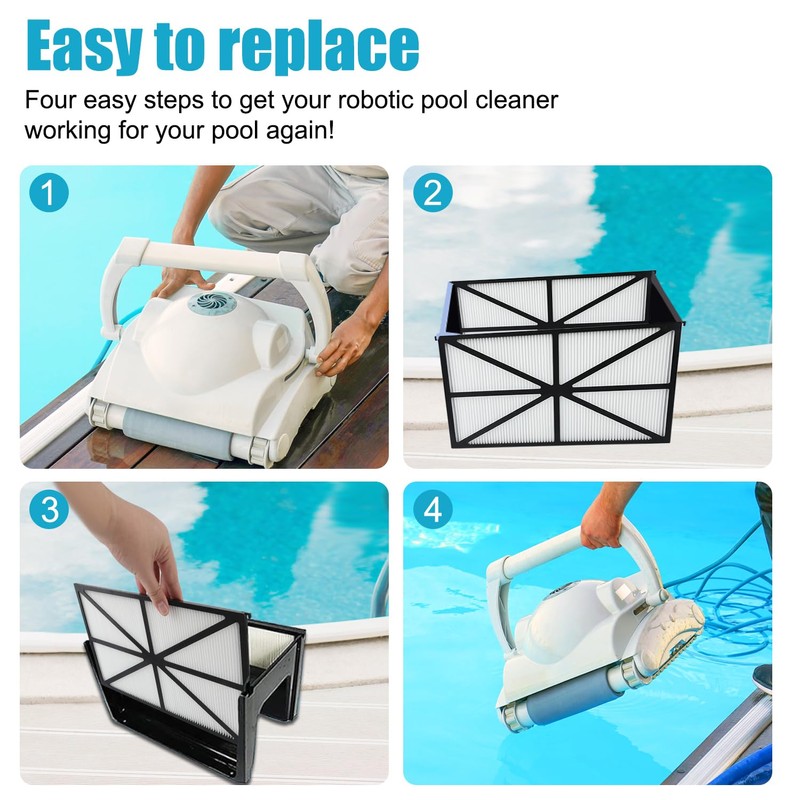 Easy to replace

Four easy steps to get your robotic pool cleaner working for your pool again!

1

2

3

4