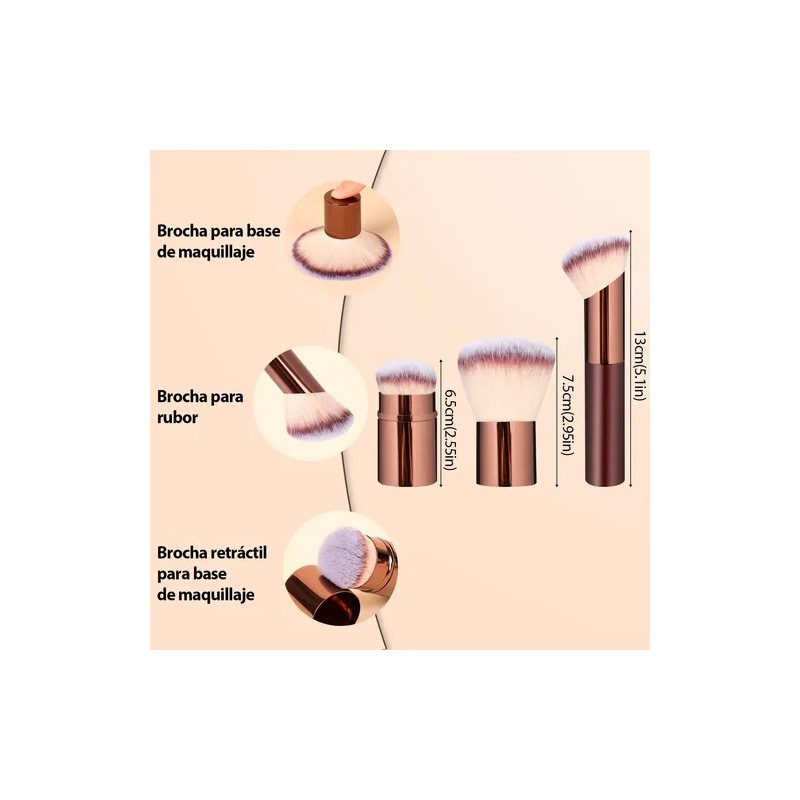 Brocha para base de maquillaje

Brocha para rubor

Brocha retráctil para base de maquillaje

6.5cm(2.55in)

7.5cm(2.95in)

13cm(5.1in)