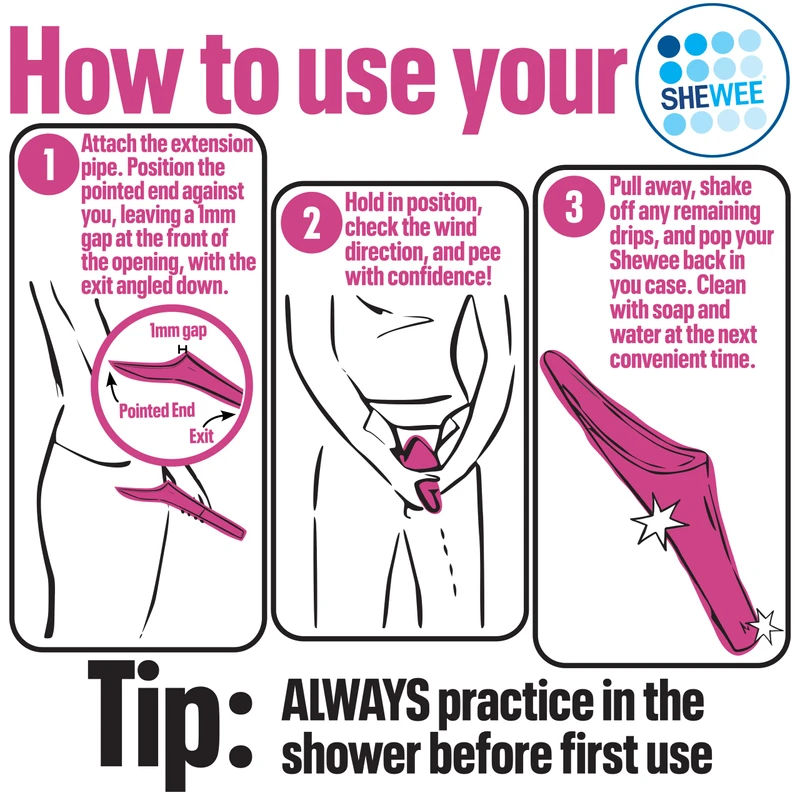 How to use your SHEWEE

1 Attach the extension pipe. Position the pointed end against you, leaving a 1mm gap at the front of the opening, with the exit angled down.

1mm gap

Pointed End

Exit

2 Hold in position, check the wind direction, and pee with confidence!

3 Pull away, shake off any remaining drips, and pop your Shewee back in you case. Clean with soap and water at the next convenient time.

Tip: ALWAYS practice in the shower before first use