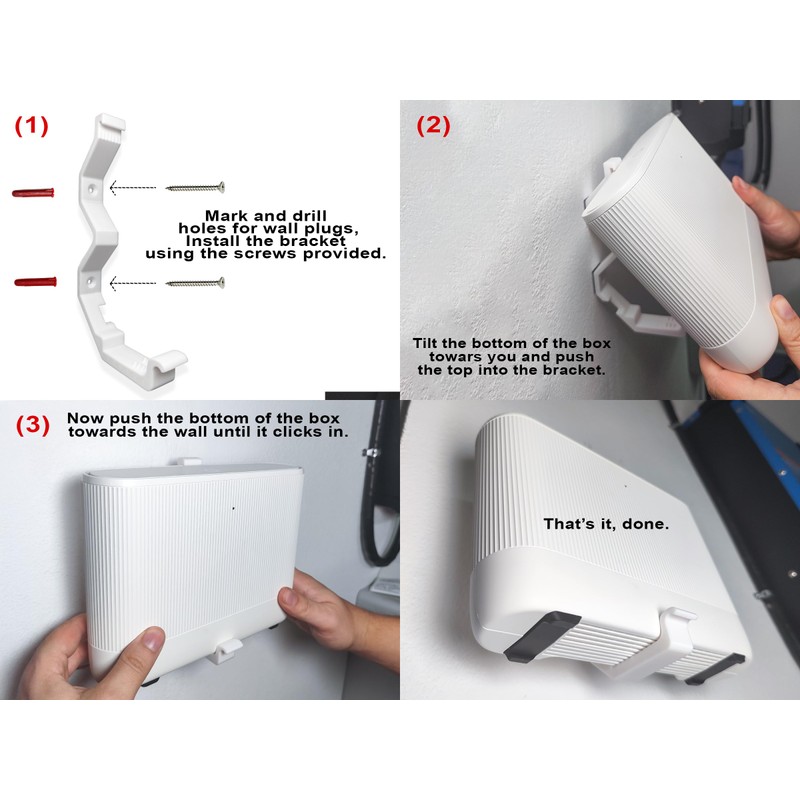 (1)

Mark and drill holes for wall plugs, Install the bracket using the screws provided.

(2)

Tilt the bottom of the box towars you and push the top into the bracket.

(3) Now push the bottom of the box towards the wall until it clicks in.

That's it, done.