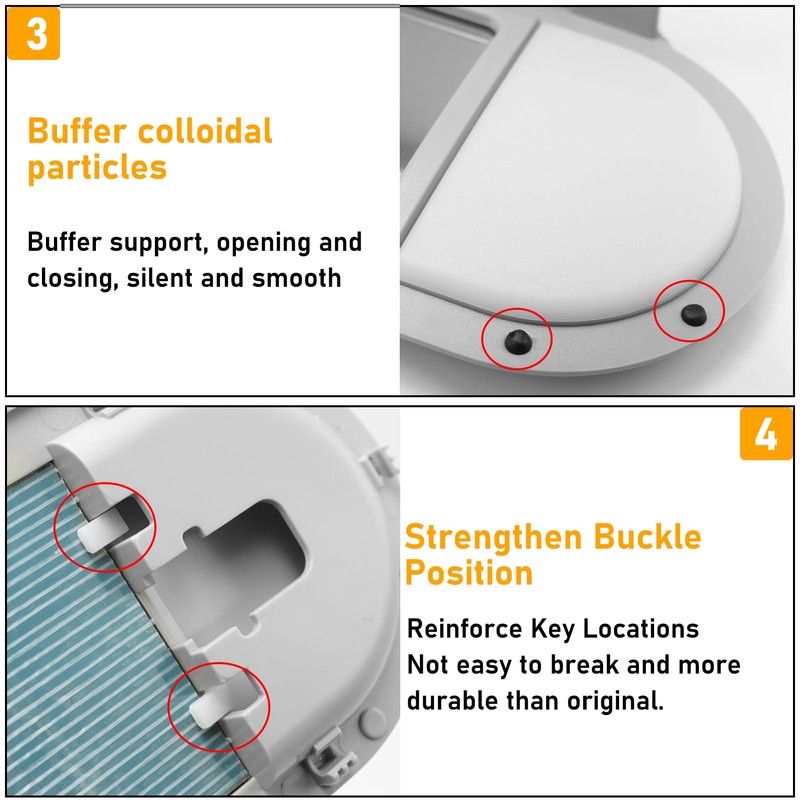 3

Buffer colloidal particles

Buffer support, opening and closing, silent and smooth

4

Strengthen Buckle Position

Reinforce Key Locations
Not easy to break and more durable than original.