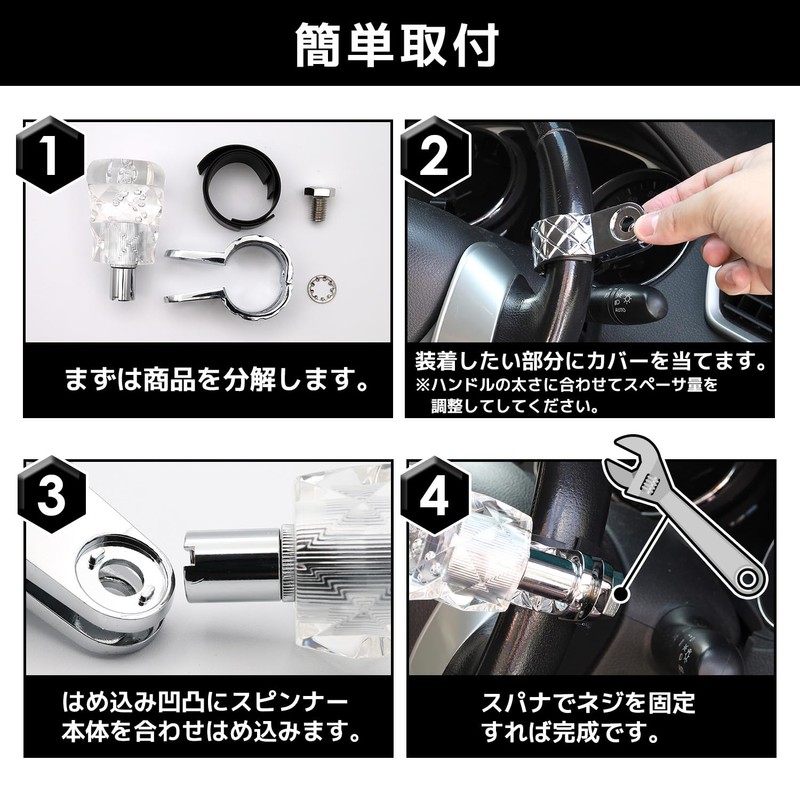 簡単取付

1

まずは商品を分解します。

2

装着したい部分にカバーを当てます。
※ハンドルの太さに合わせてスペーサ量を調整してしてください。

3

はめ込み凹凸にスピンナー本体を合わせはめ込みます。

4

スパナでネジを固定すれば完成です。