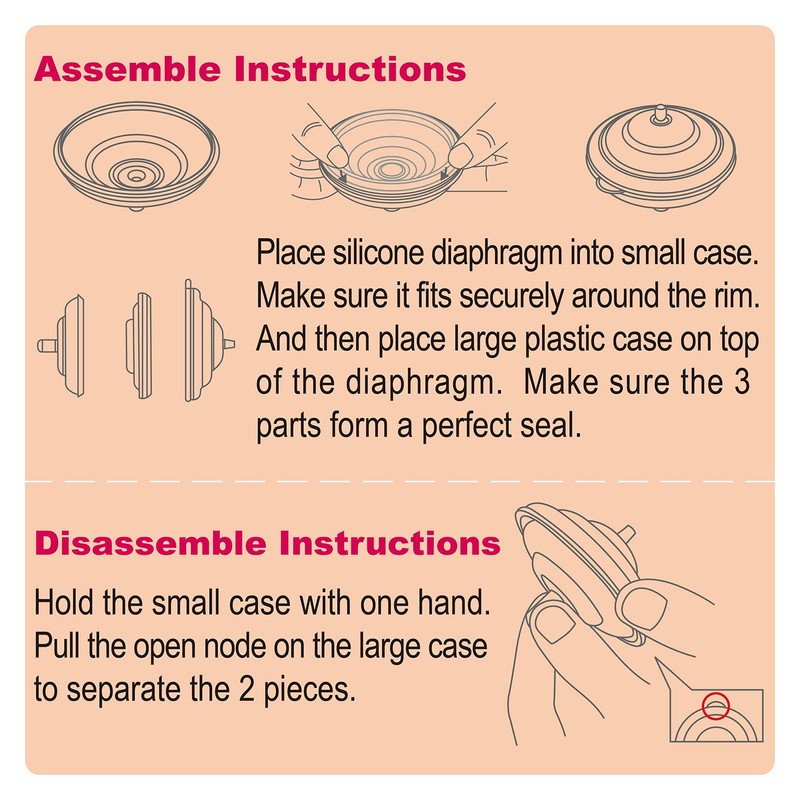 Assemble Instructions

Place silicone diaphragm into small case. Make sure it fits securely around the rim. And then place large plastic case on top of the diaphragm.  Make sure the 3 parts form a perfect seal.

Disassemble Instructions

Hold the small case with one hand. Pull the open node on the large case to separate the 2 pieces.