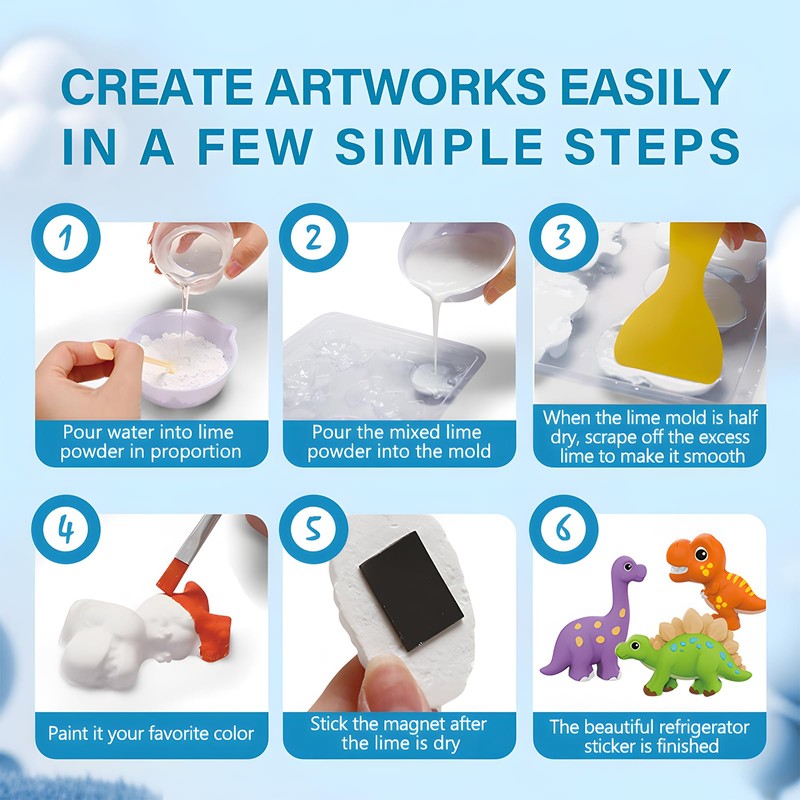 CREATE ARTWORKS EASILY IN A FEW SIMPLE STEPS

1
Pour water into lime powder in proportion

2
Pour the mixed lime powder into the mold

3
When the lime mold is half dry, scrape off the excess lime to make it smooth

4
Paint it your favorite color

5
Stick the magnet after the lime is dry

6
The beautiful refrigerator sticker is finished