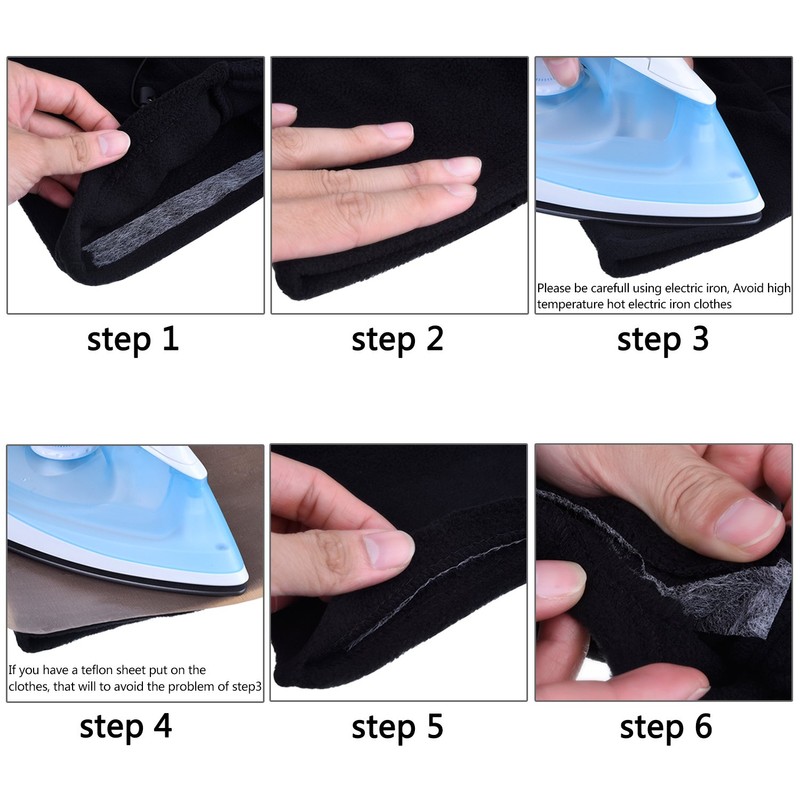 step 1

step 2

Please be carefull using electric iron, Avoid high temperature hot electric iron clothes

step 3

If you have a teflon sheet put on the clothes, that will to avoid the problem of step3

step 4

step 5

step 6