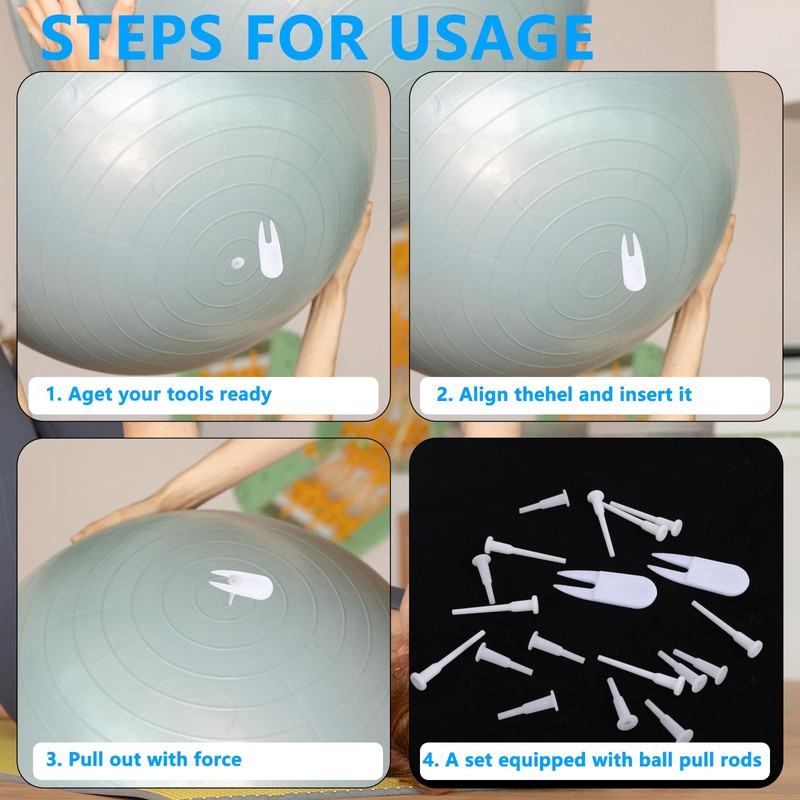 STEPS FOR USAGE

1. Aget your tools ready

2. Align thehel and insert it

3. Pull out with force

4. A set equipped with ball pull rods