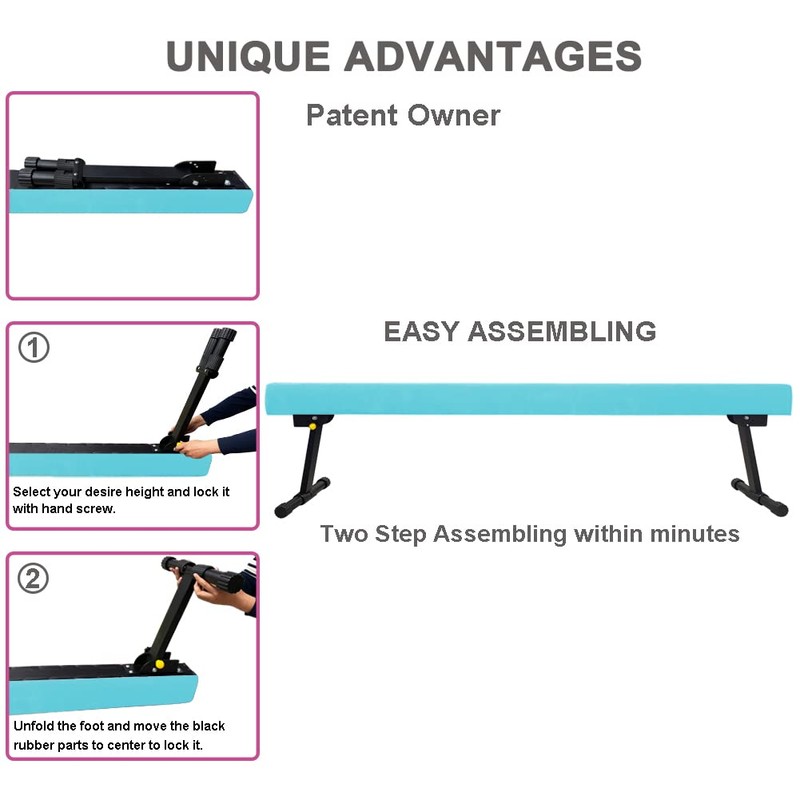 UNIQUE ADVANTAGES

Patent Owner

①

Select your desire height and lock it with hand screw.

②

Unfold the foot and move the black rubber parts to center to lock it.

EASY ASSEMBLING

Two Step Assembling within minutes