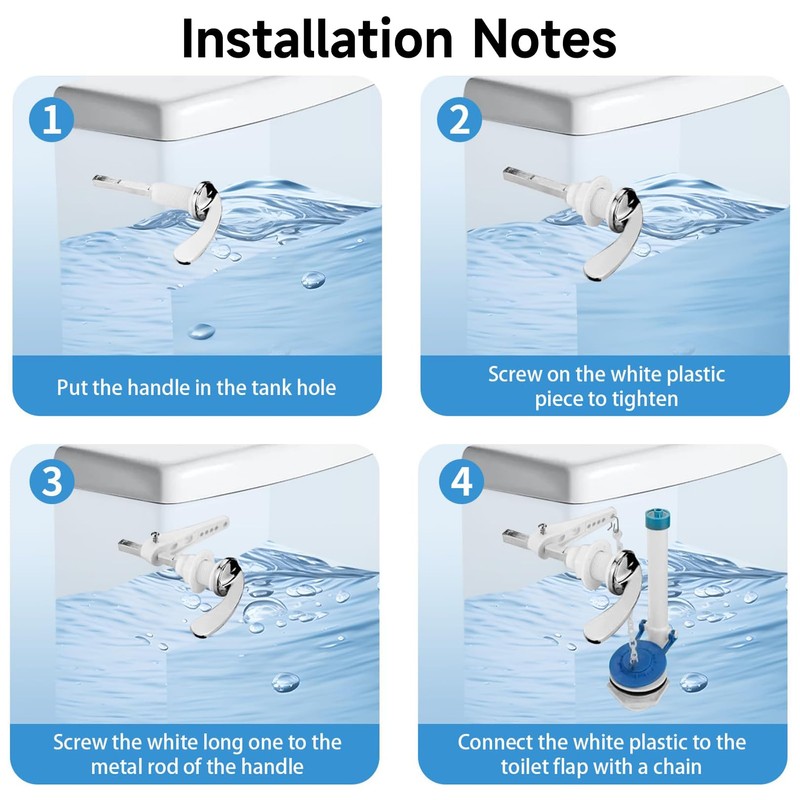 Installation Notes

1

Put the handle in the tank hole

2

Screw on the white plastic piece to tighten

3

Screw the white long one to the metal rod of the handle

4

Connect the white plastic to the toilet flap with a chain