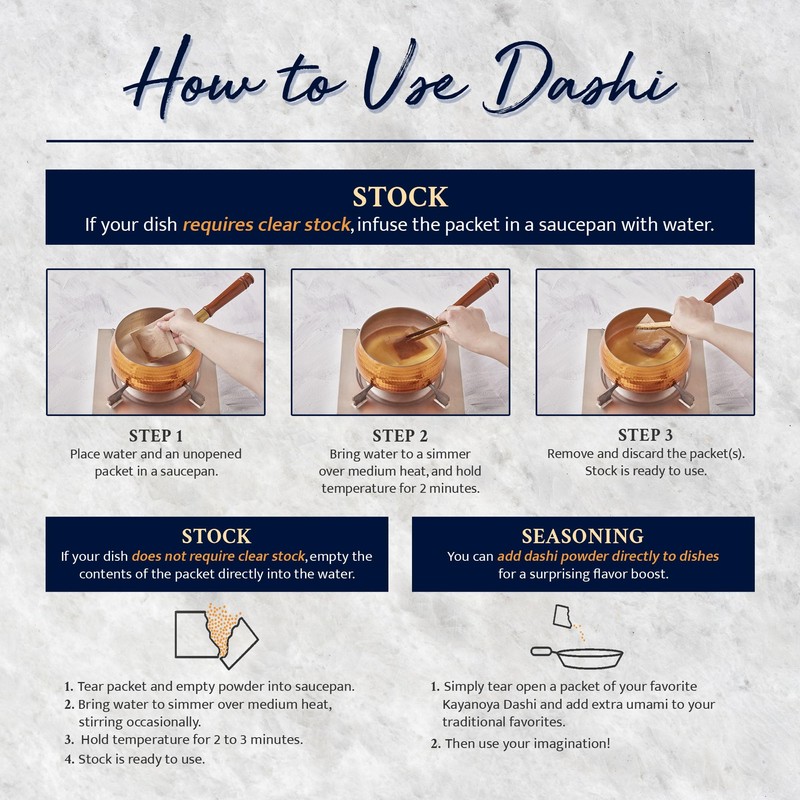 How to Use Dashi

STOCK
If your dish requires clear stock, infuse the packet in a saucepan with water.

STEP 1
Place water and an unopened packet in a saucepan.

STEP 2
Bring water to a simmer over medium heat, and hold temperature for 2 minutes.

STEP 3
Remove and discard the packet(s). Stock is ready to use.

STOCK
If your dish does not require clear stock, empty the contents of the packet directly into the water.

1. Tear packet and empty powder into saucepan.
2. Bring water to simmer over medium heat, stirring occasionally.
3. Hold temperature for 2 to 3 minutes.
4. Stock is ready to use.

SEASONING
You can add dashi powder directly to dishes for a surprising flavor boost.

1. Simply tear open a packet of your favorite Kayanoya Dashi and add extra umami to your traditional favorites.
2. Then use your imagination!