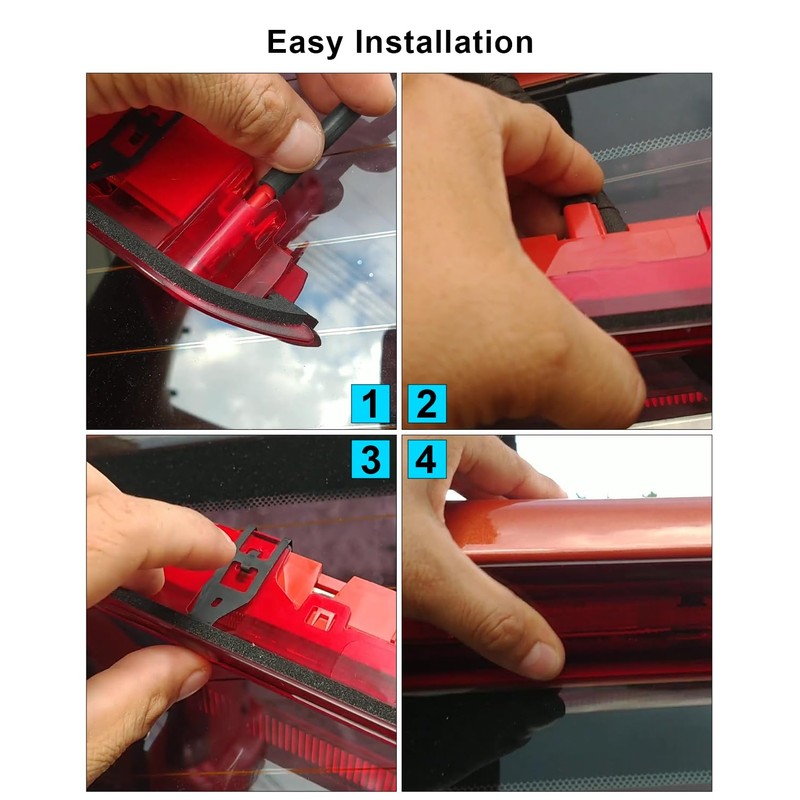 Easy Installation

1
2
3
4