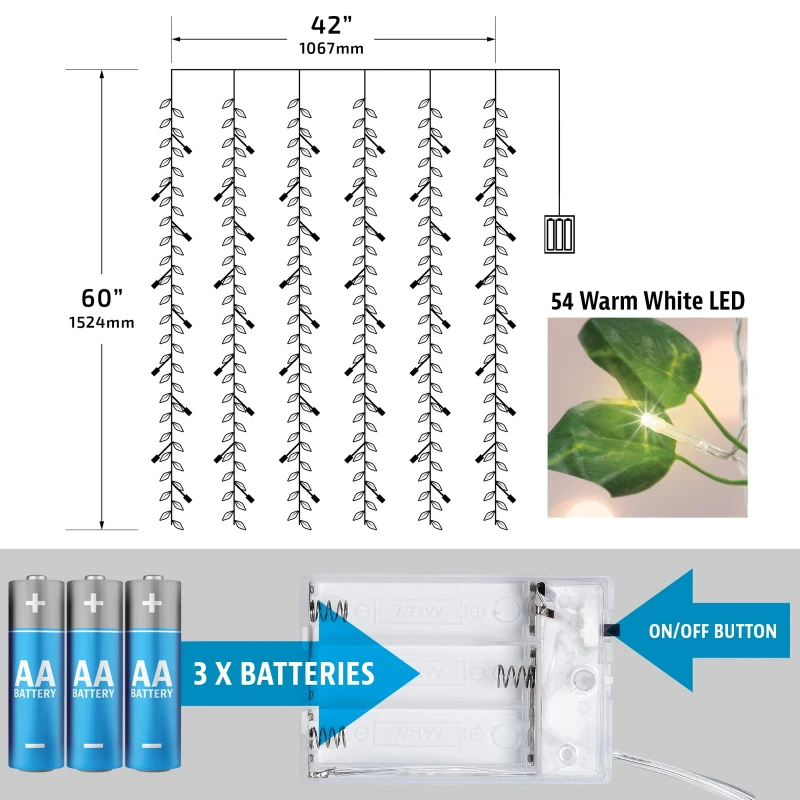 42"
1067mm

60"
1524mm

54 Warm White LED

+
AA
BATTERY
−

+
AA
BATTERY
−

+
AA
BATTERY
−

3 X BATTERIES

ON/OFF BUTTON