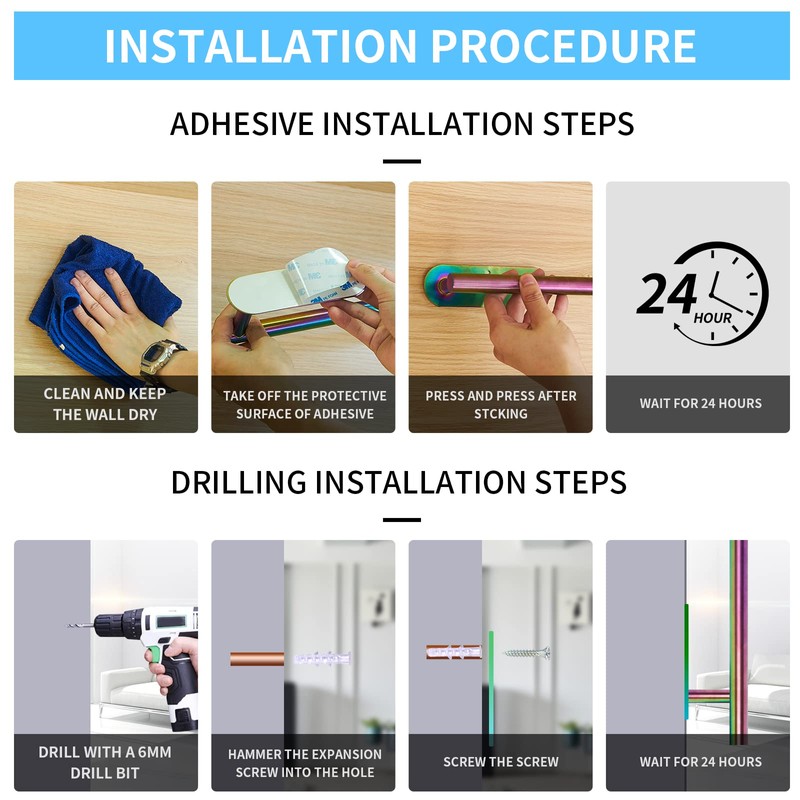 INSTALLATION PROCEDURE

ADHESIVE INSTALLATION STEPS

CLEAN AND KEEP THE WALL DRY

TAKE OFF THE PROTECTIVE SURFACE OF ADHESIVE

PRESS AND PRESS AFTER STCKING

24 HOUR

WAIT FOR 24 HOURS

DRILLING INSTALLATION STEPS

DRILL WITH A 6MM DRILL BIT

HAMMER THE EXPANSION SCREW INTO THE HOLE

SCREW THE SCREW

WAIT FOR 24 HOURS