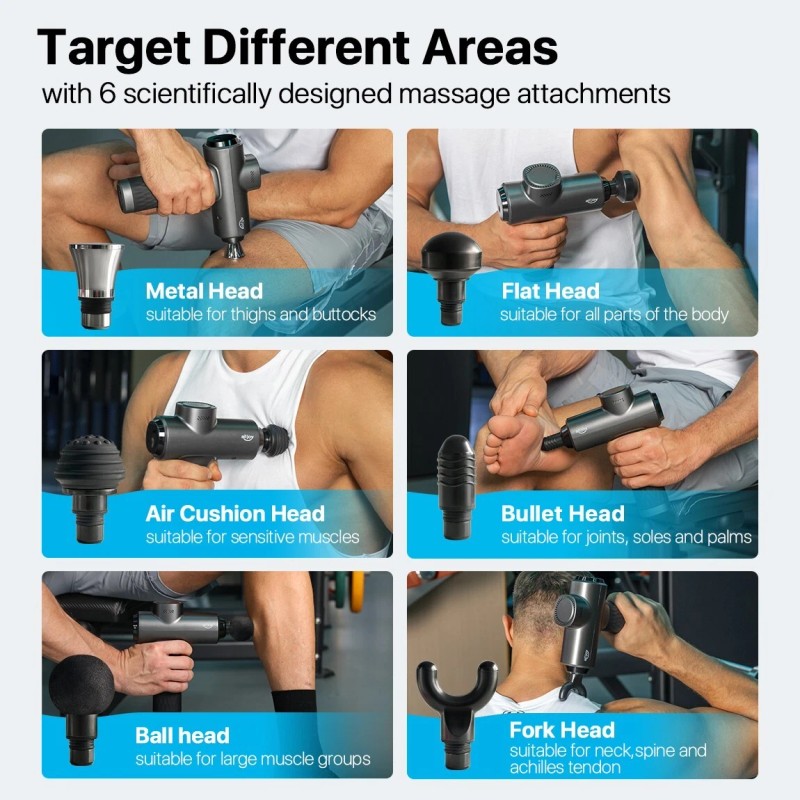 Target Different Areas
with 6 scientifically designed massage attachments

Metal Head
suitable for thighs and buttocks

Flat Head
suitable for all parts of the body

Air Cushion Head
suitable for sensitive muscles

Bullet Head
suitable for joints, soles and palms

Ball head
suitable for large muscle groups

Fork Head
suitable for neck,spine and achilles tendon