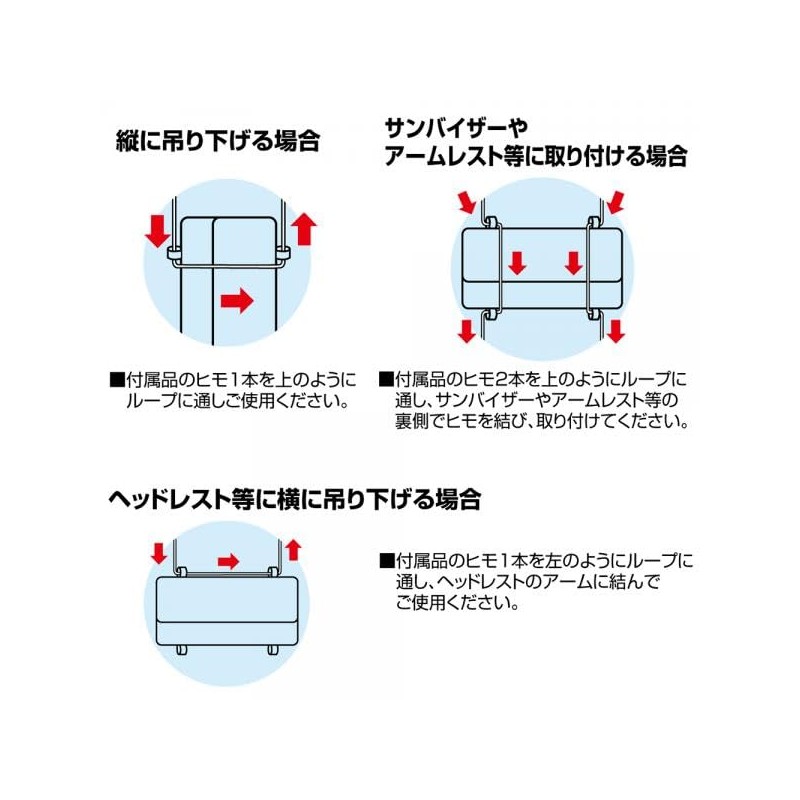 縦に吊り下げる場合

■付属品のヒモ1本を上のようにループに通しご使用ください。

サンバイザーやアームレスト等に取り付ける場合

■付属品のヒモ2本を上のようにループに通し、サンバイザーやアームレスト等の裏側でヒモを結び、取り付けてください。

ヘッドレスト等に横に吊り下げる場合

■付属品のヒモ1本を左のようにループに通し、ヘッドレストのアームに結んでご使用ください。