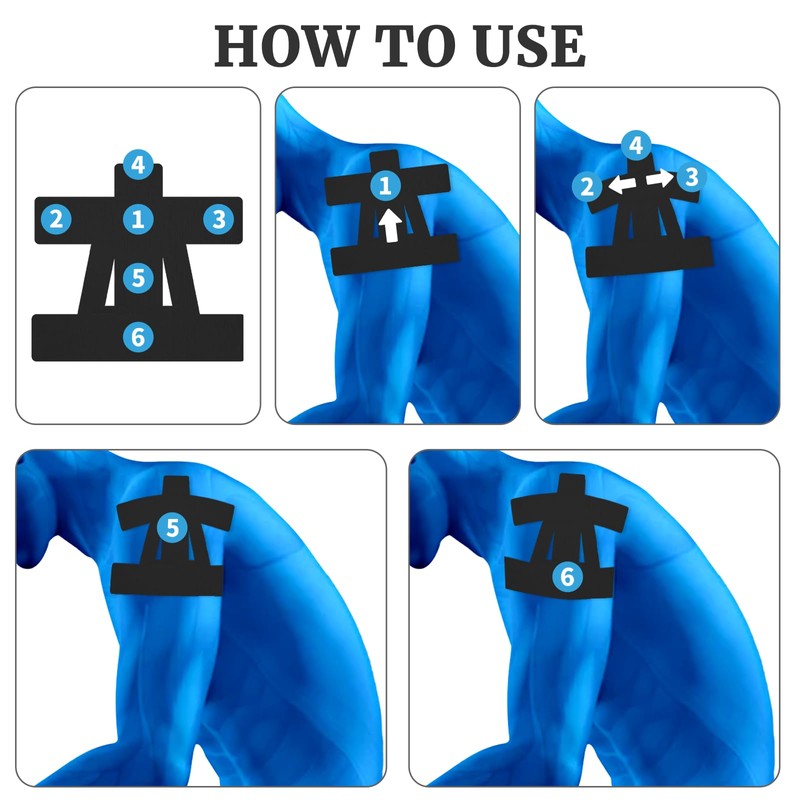 HOW TO USE

4
2
1
3
5
6

1

4
2
3

5

6