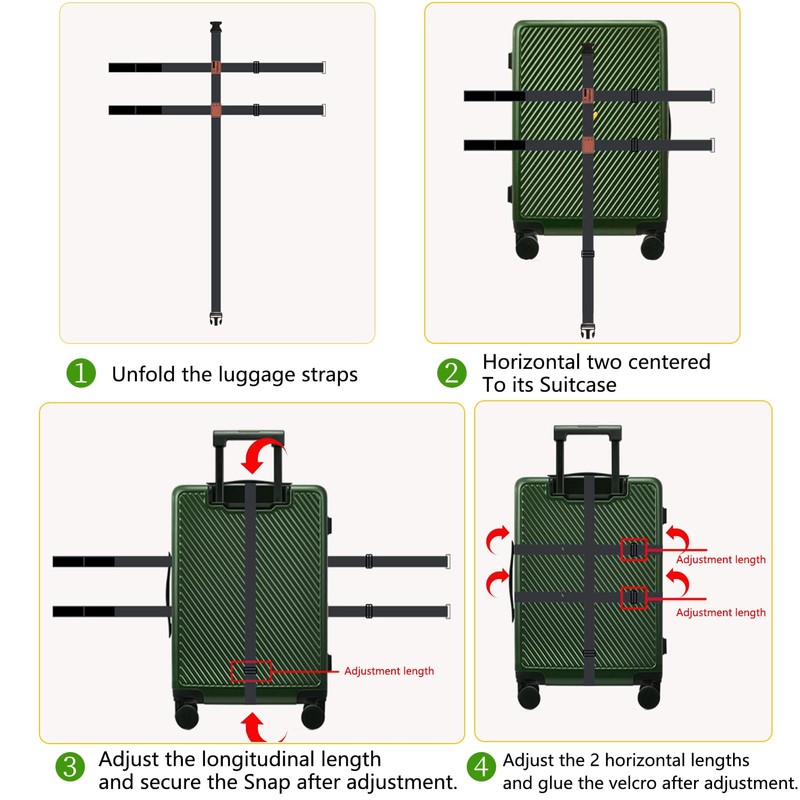 1 Unfold the luggage straps

2 Horizontal two centered To its Suitcase

Adjustment length

3 Adjust the longitudinal length and secure the Snap after adjustment.

Adjustment length

Adjustment length

4 Adjust the 2 horizontal lengths and glue the velcro after adjustment.