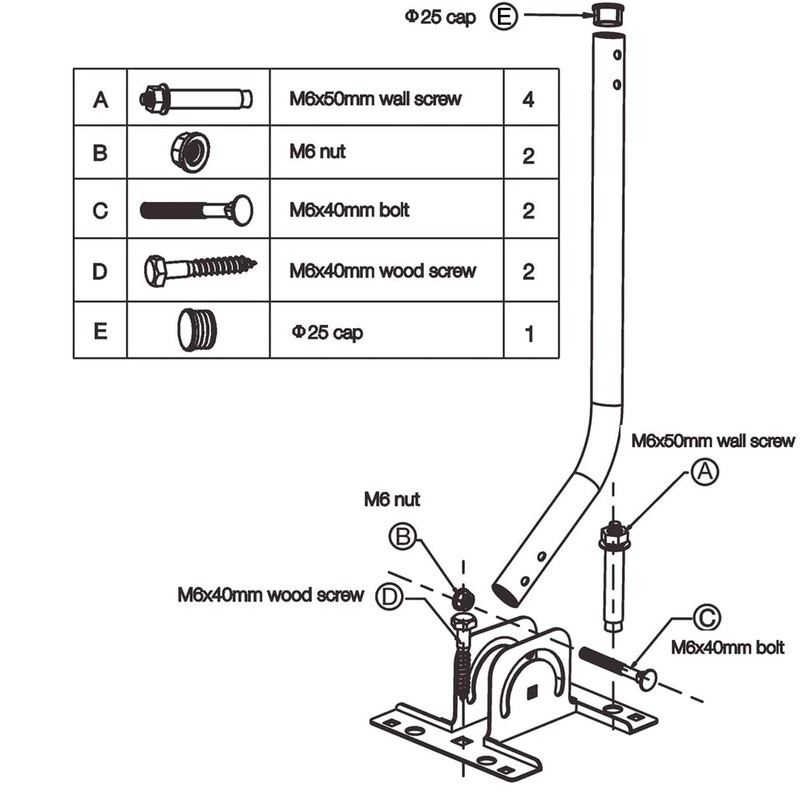 Φ25 cap E

| A | | M6x50mm wall screw | 4 |
|---|---|---|---|
| B | | M6 nut | 2 |
| C | | M6x40mm bolt | 2 |
| D | | M6x40mm wood screw | 2 |
| E | | Φ25 cap | 1 |

M6x50mm wall screw
A

M6 nut
B

M6x40mm wood screw
D

C
M6x40mm bolt