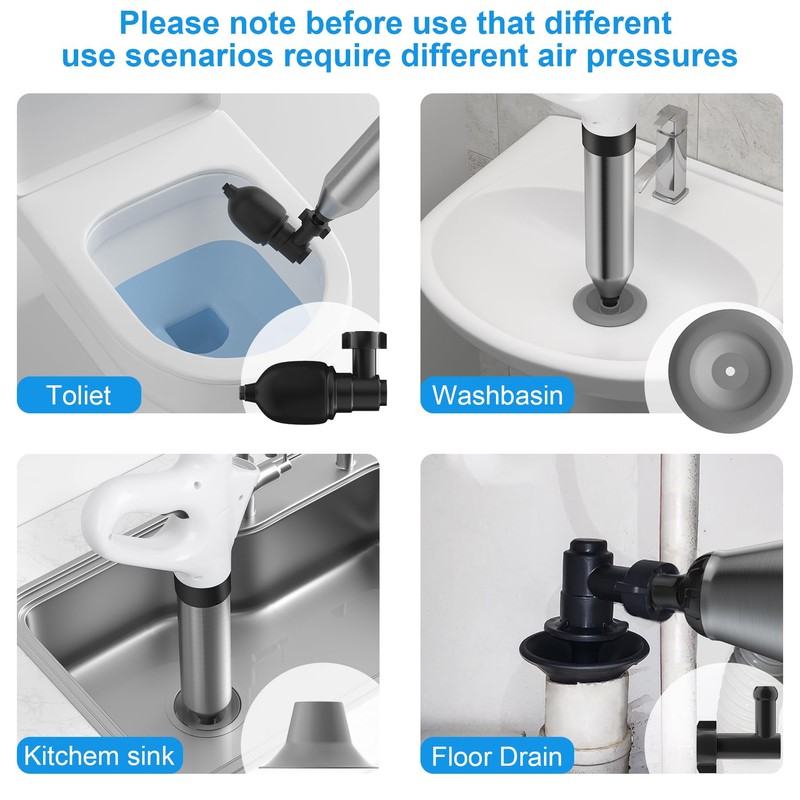 Please note before use that different use scenarios require different air pressures

Toliet

Washbasin

Kitchem sink

Floor Drain