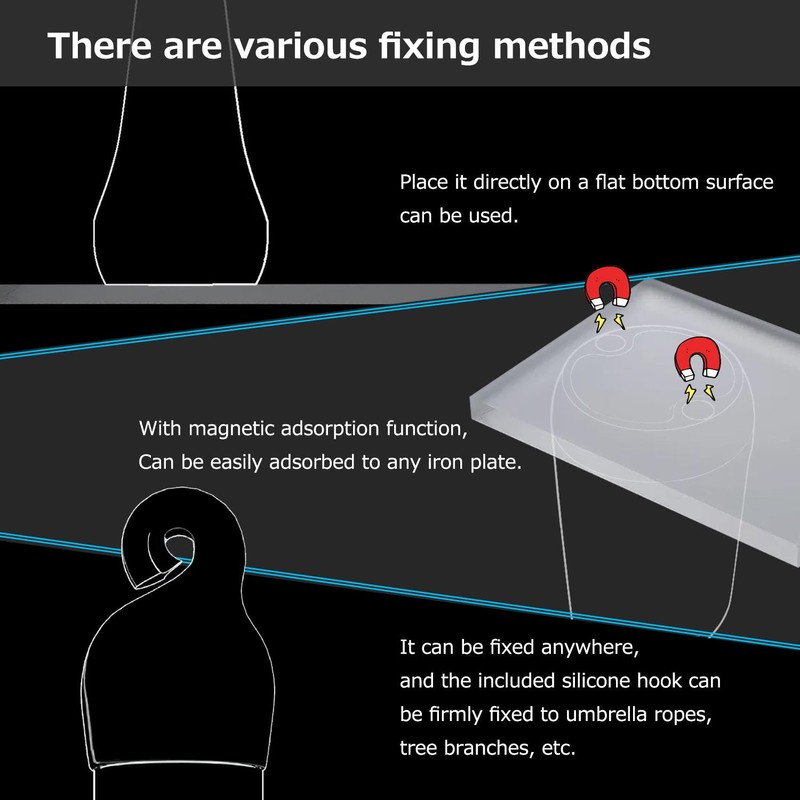 There are various fixing methods

Place it directly on a flat bottom surface can be used.

With magnetic adsorption function,
Can be easily adsorbed to any iron plate.

It can be fixed anywhere,
and the included silicone hook can be firmly fixed to umbrella ropes, tree branches, etc.