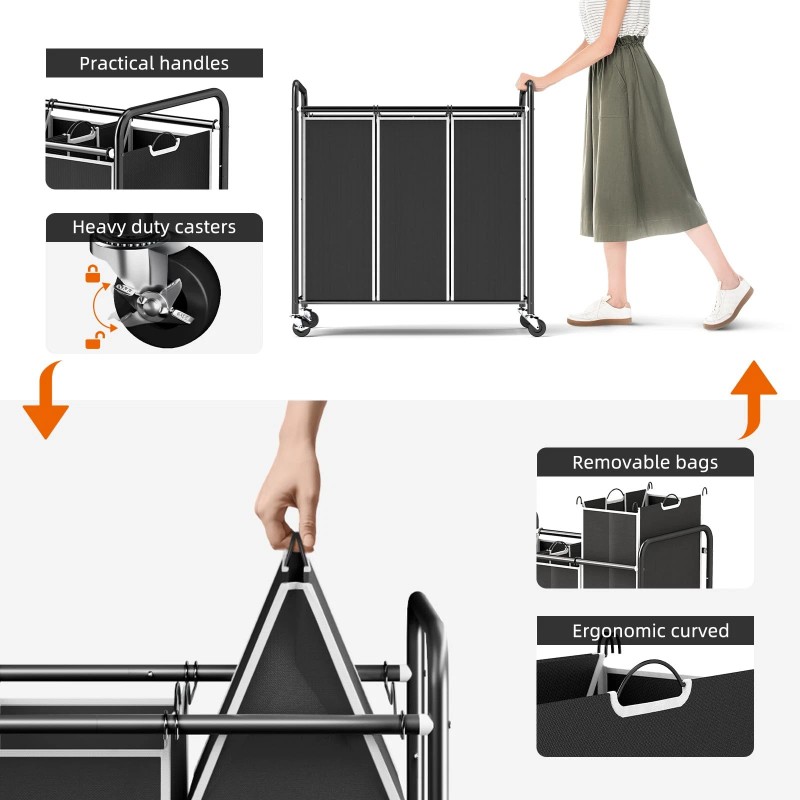 Practical handles

Heavy duty casters

Removable bags

Ergonomic curved