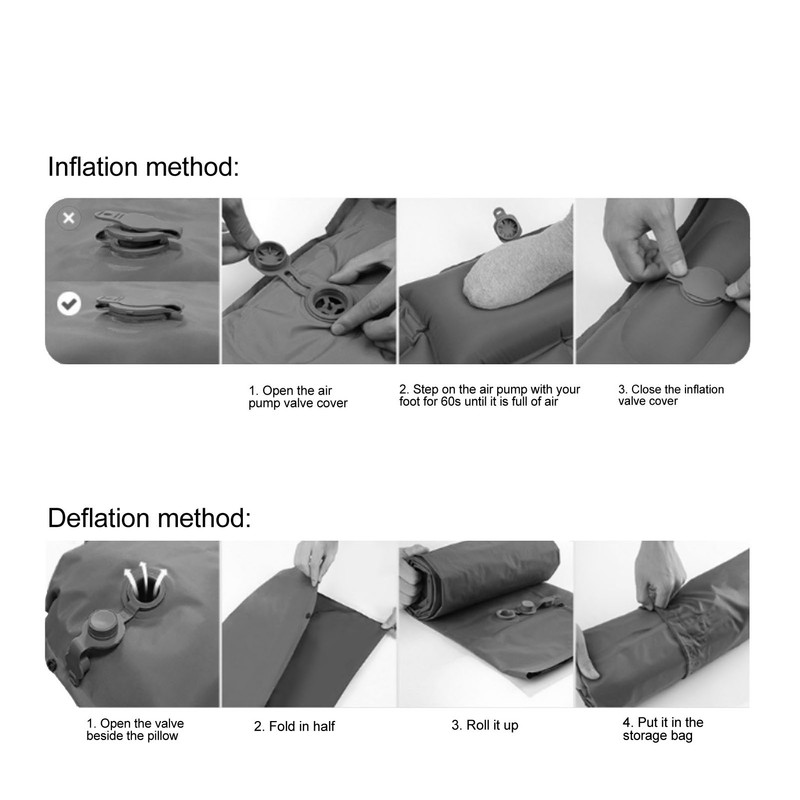 Inflation method:

1. Open the air pump valve cover

2. Step on the air pump with your foot for 60s until it is full of air

3. Close the inflation valve cover

Deflation method:

1. Open the valve beside the pillow

2. Fold in half

3. Roll it up

4. Put it in the storage bag