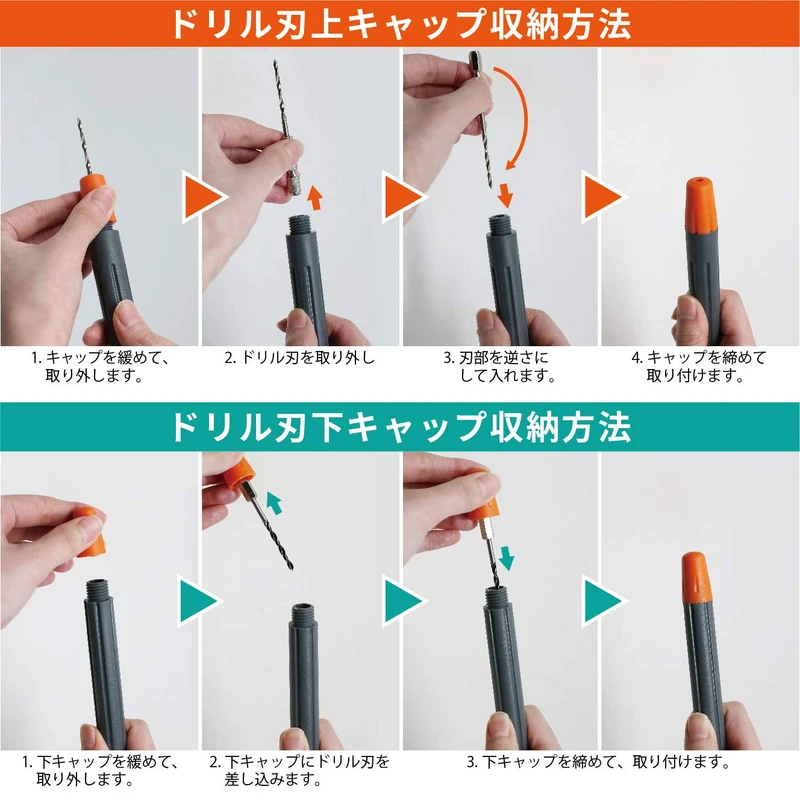 ドリル刃上キャップ収納方法

1. キャップを緩めて、取り外します。

2. ドリル刃を取り外し

3. 刃部を逆さにして入れます。

4. キャップを締めて取り付けます。

ドリル刃下キャップ収納方法

1. 下キャップを緩めて、取り外します。

2. 下キャップにドリル刃を差し込みます。

3. 下キャップを締めて、取り付けます。