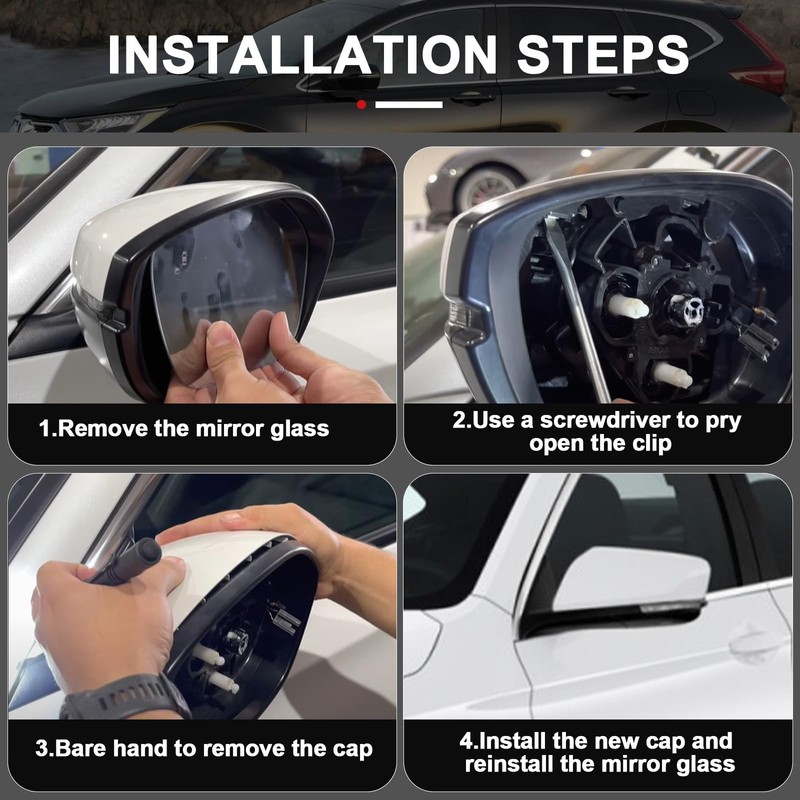 INSTALLATION STEPS

1.Remove the mirror glass

2.Use a screwdriver to pry open the clip

3.Bare hand to remove the cap

4.Install the new cap and reinstall the mirror glass