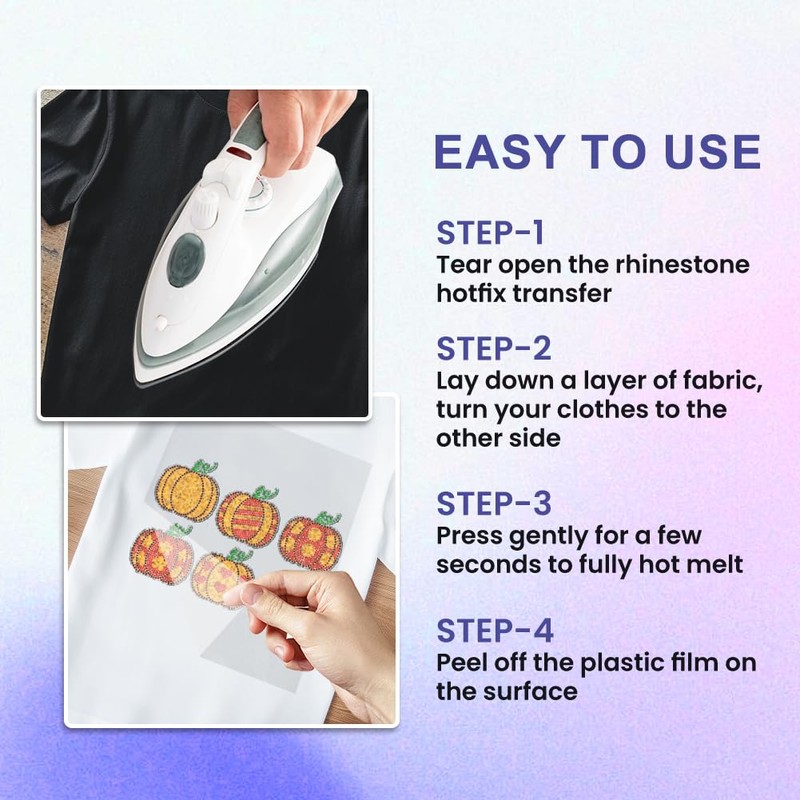 EASY TO USE

STEP-1
Tear open the rhinestone hotfix transfer

STEP-2
Lay down a layer of fabric, turn your clothes to the other side

STEP-3
Press gently for a few seconds to fully hot melt

STEP-4
Peel off the plastic film on the surface