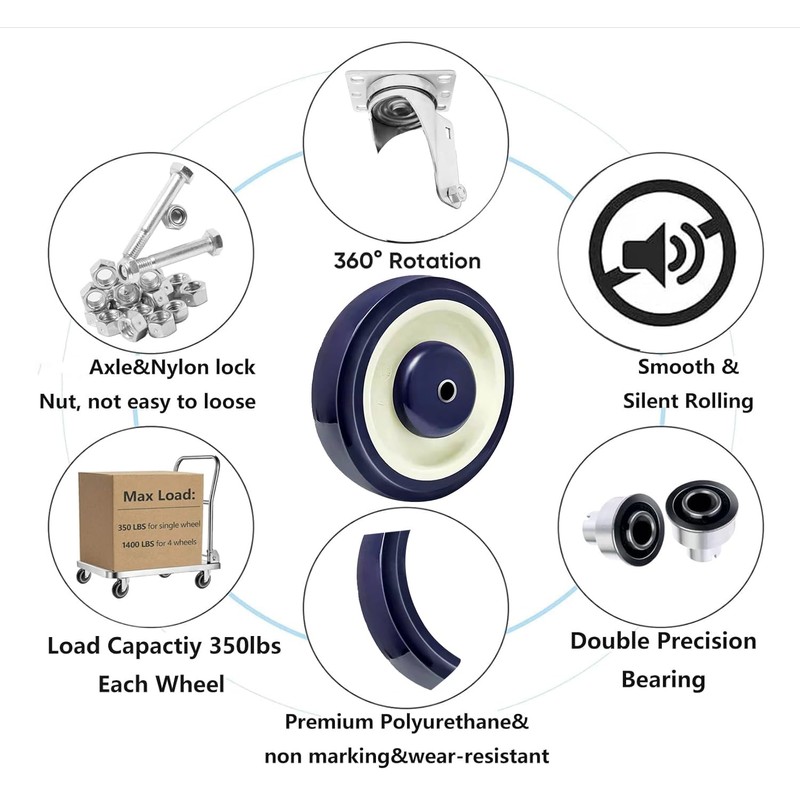 360° Rotation

Axle&Nylon lock
Nut, not easy to loose

Smooth &
Silent Rolling

Max Load:
350 LBS for single wheel
1400 LBS for 4 wheels

Load Capactiy 350lbs
Each Wheel

Double Precision
Bearing

Premium Polyurethane&
non marking&wear-resistant