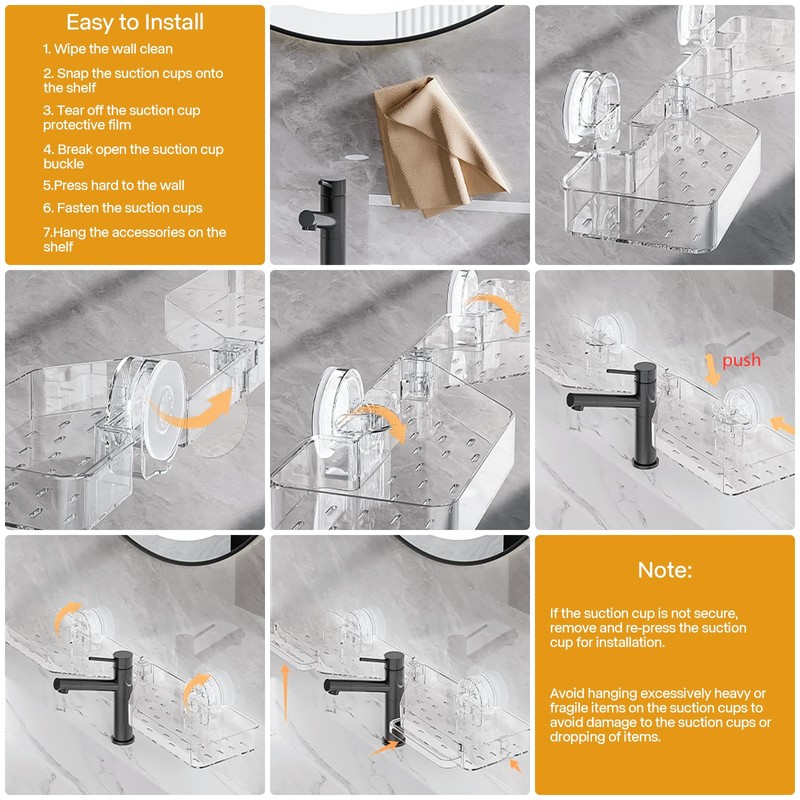 Easy to Install

1. Wipe the wall clean

2. Snap the suction cups onto the shelf

3. Tear off the suction cup protective film

4. Break open the suction cup buckle

5.Press hard to the wall

6. Fasten the suction cups

7.Hang the accessories on the shelf

push

Note:

If the suction cup is not secure, remove and re-press the suction cup for installation.

Avoid hanging excessively heavy or fragile items on the suction cups to avoid damage to the suction cups or dropping of items.