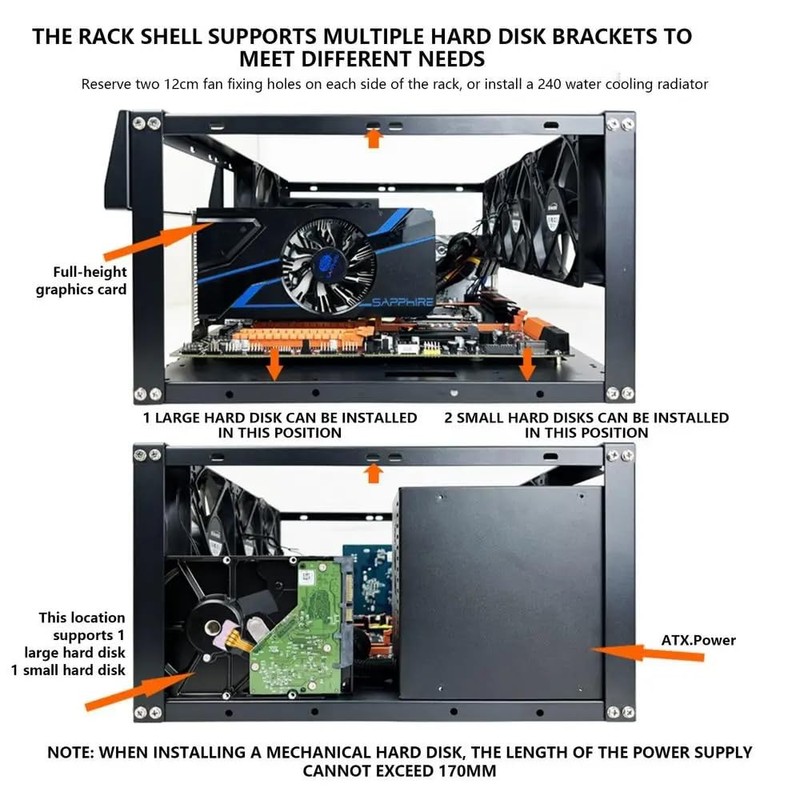 THE RACK SHELL SUPPORTS MULTIPLE HARD DISK BRACKETS TO MEET DIFFERENT NEEDS

Reserve two 12cm fan fixing holes on each side of the rack, or install a 240 water cooling radiator

Full-height graphics card

SAPPHIRE

1 LARGE HARD DISK CAN BE INSTALLED IN THIS POSITION

2 SMALL HARD DISKS CAN BE INSTALLED IN THIS POSITION

This location supports 1 large hard disk 1 small hard disk

ATX.Power

NOTE: WHEN INSTALLING A MECHANICAL HARD DISK, THE LENGTH OF THE POWER SUPPLY CANNOT EXCEED 170MM