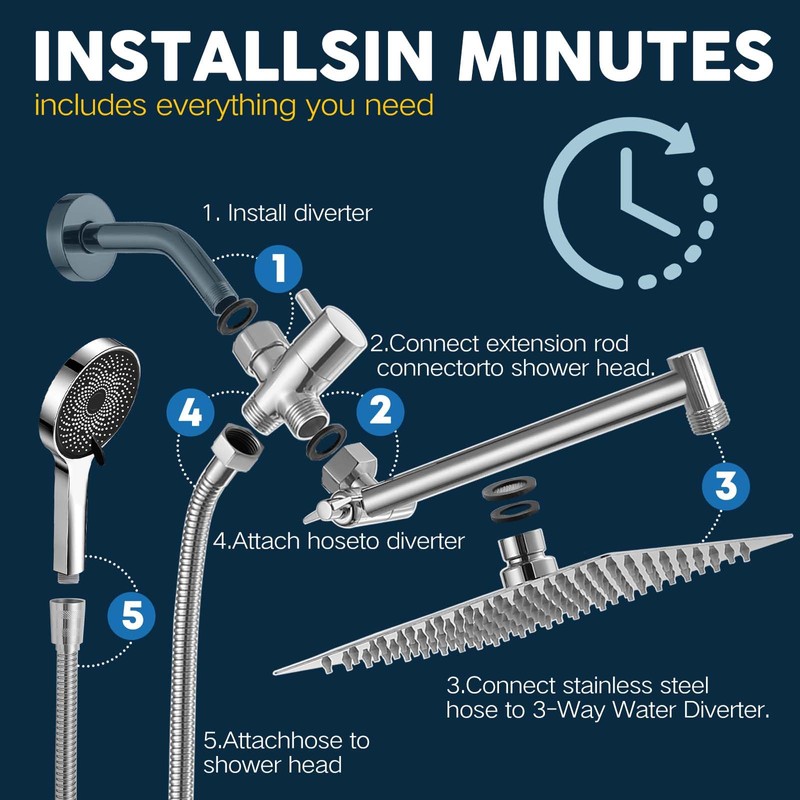 INSTALLSIN MINUTES
includes everything you need

1. Install diverter

1

2.Connect extension rod connectorto shower head.

4

2

3

4.Attach hoseto diverter

5

3.Connect stainless steel hose to 3-Way Water Diverter.

5.Attachhose to shower head