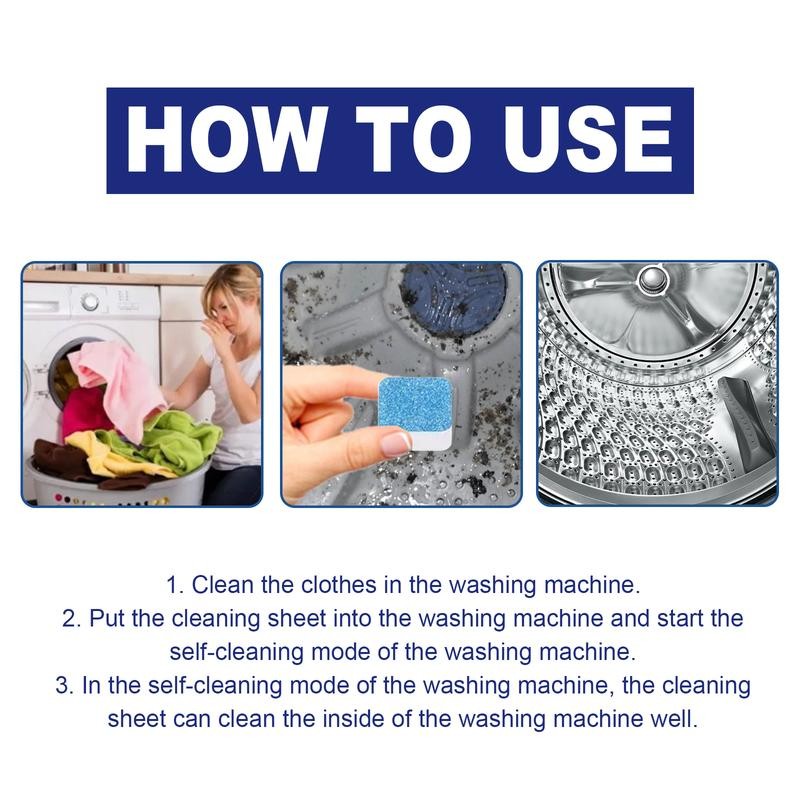 HOW TO USE

1. Clean the clothes in the washing machine.
2. Put the cleaning sheet into the washing machine and start the self-cleaning mode of the washing machine.
3. In the self-cleaning mode of the washing machine, the cleaning sheet can clean the inside of the washing machine well.