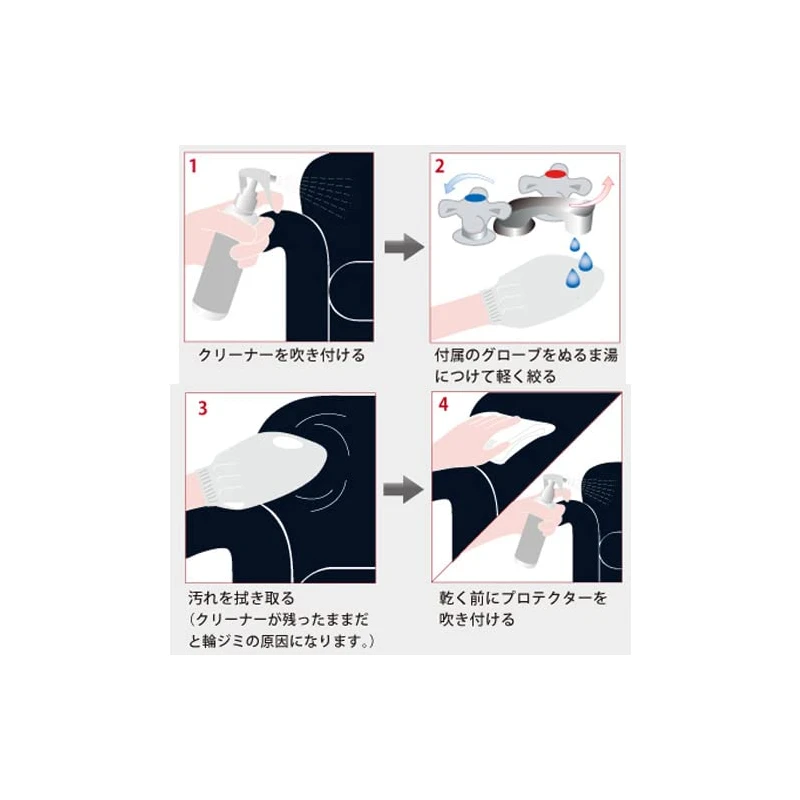 1

クリーナーを吹き付ける

2

付属のグローブをぬるま湯につけて軽く絞る

3

汚れを拭き取る
（クリーナーが残ったままだと輪ジミの原因になります。）

4

乾く前にプロテクターを吹き付ける